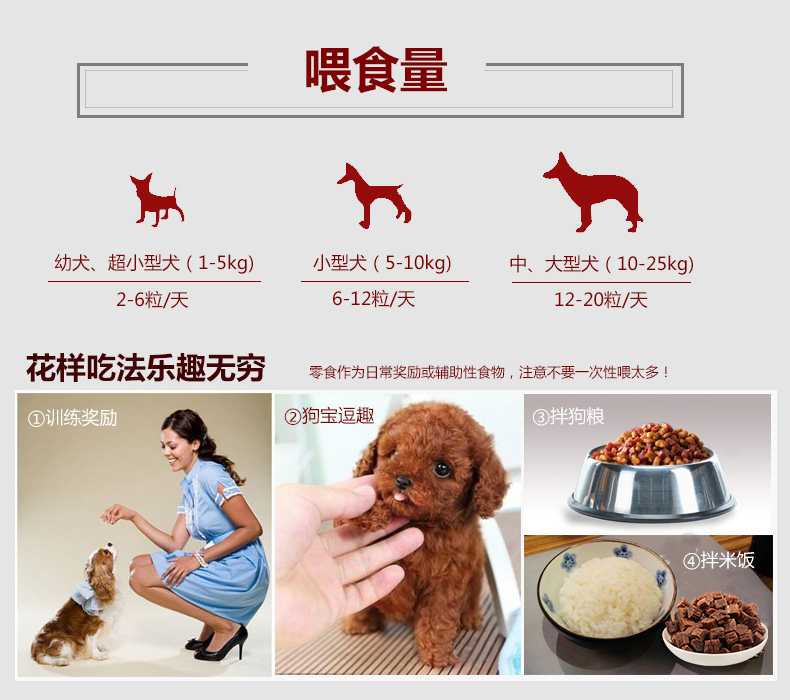 喂食量

幼犬、超小型犬（1-5kg）
2-6粒/天

小型犬（5-10kg）
6-12粒/天

中、大型犬（10-25kg）
12-20粒/天

花样吃法乐趣无穷

零食作为日常奖励或辅助性食物，注意不要一次性喂太多！

①训练奖励

②狗宝逗趣

③拌狗粮

④拌米饭