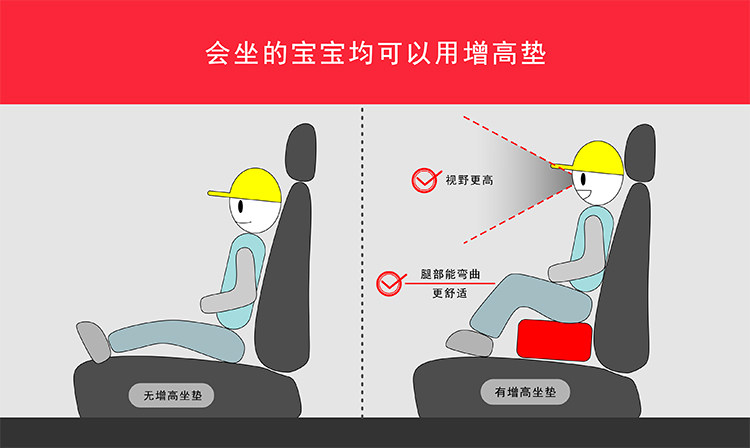 会坐的宝宝均可以用增高垫

无增高坐垫

视野更高

腿部能弯曲
更舒适

有增高坐垫