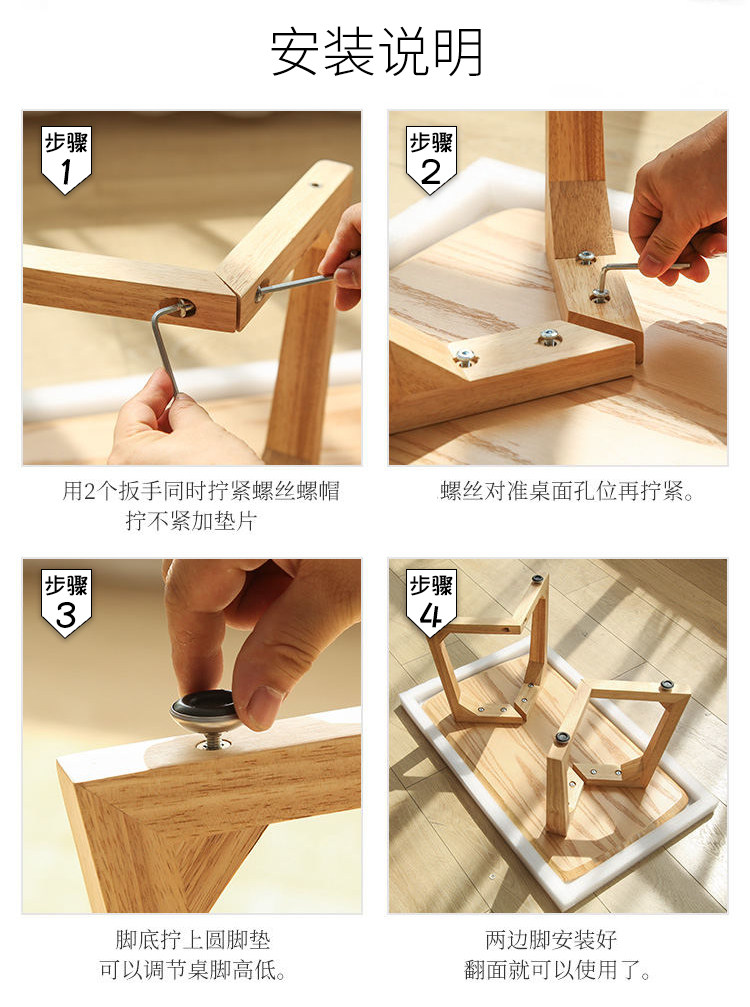 安装说明

步骤
1

用2个扳手同时拧紧螺丝螺帽
拧不紧加垫片

步骤
2

螺丝对准桌面孔位再拧紧。

步骤
3

脚底拧上圆脚垫
可以调节桌脚高低。

步骤
4

两边脚安装好
翻面就可以使用了。