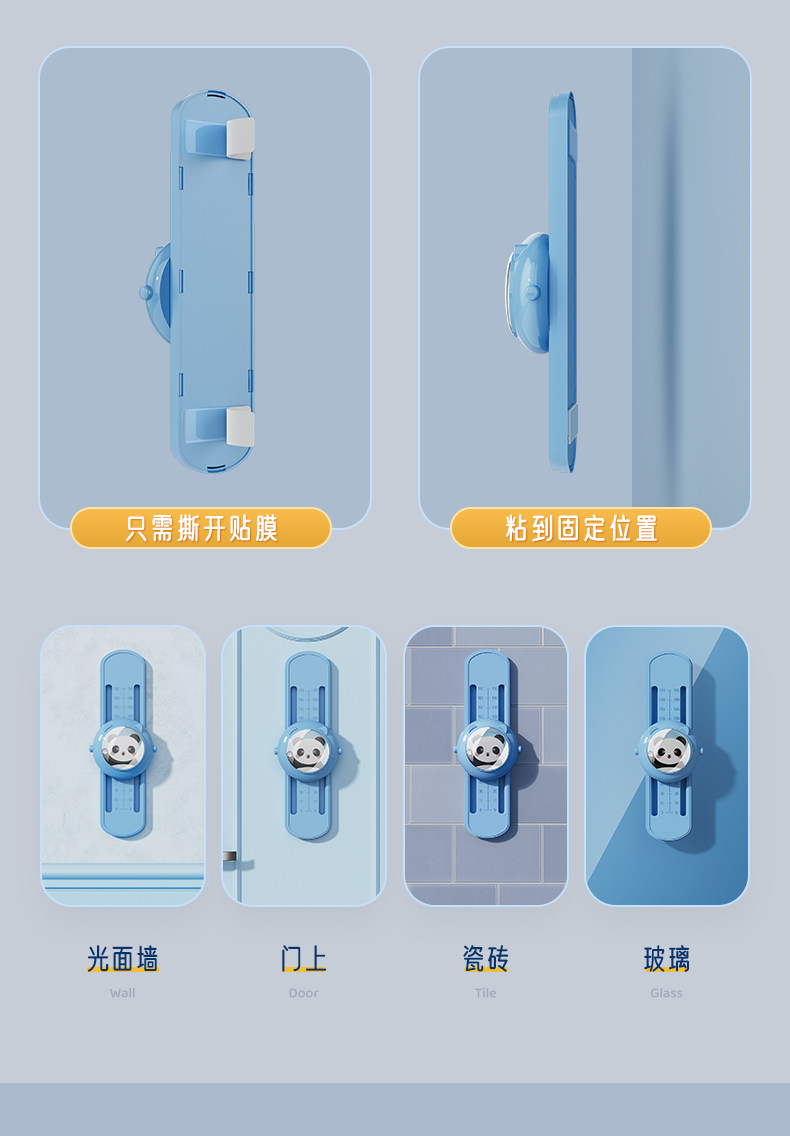 只需撕开贴膜

粘到固定位置

光面墙
Wall

门上
Door

瓷砖
Tile

玻璃
Glass