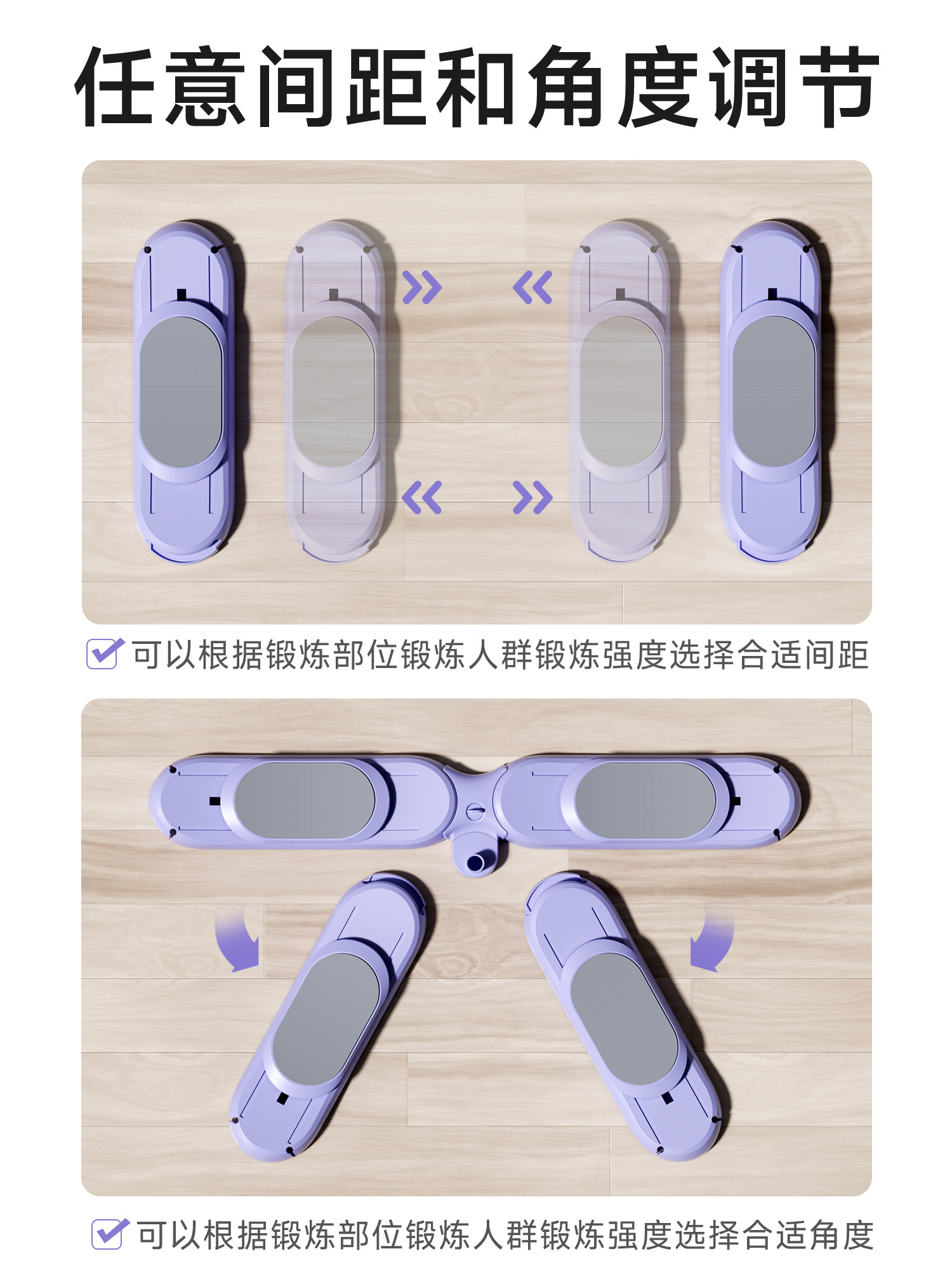 任意间距和角度调节

可以根据锻炼部位锻炼人群锻炼强度选择合适间距

可以根据锻炼部位锻炼人群锻炼强度选择合适角度