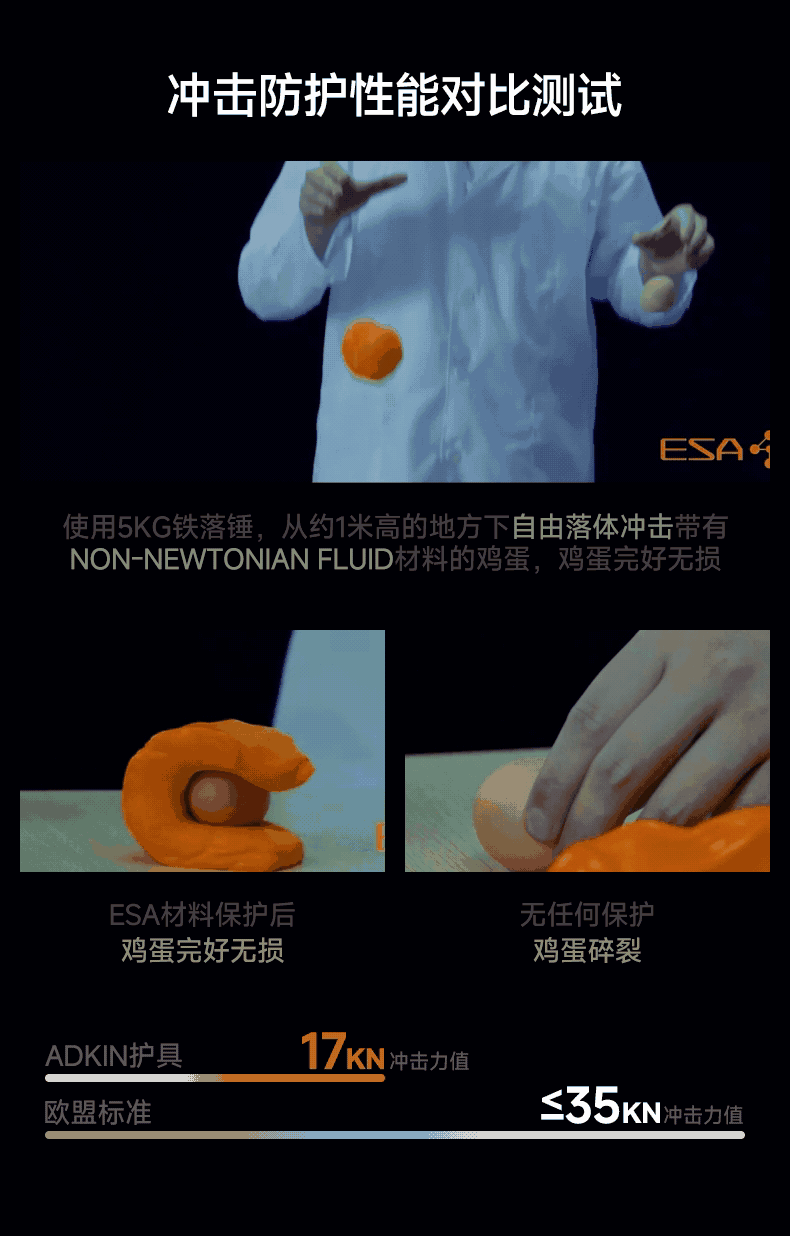 冲击防护性能对比测试

ESA

使用5KG铁落锤，从约1米高的地方下自由落体冲击带有NON-NEWTONIAN FLUID材料的鸡蛋，鸡蛋完好无损

ESA材料保护后
鸡蛋完好无损

无任何保护
鸡蛋碎裂

ADKIN护具 17KN 冲击力值

欧盟标准 ≤35KN 冲击力值