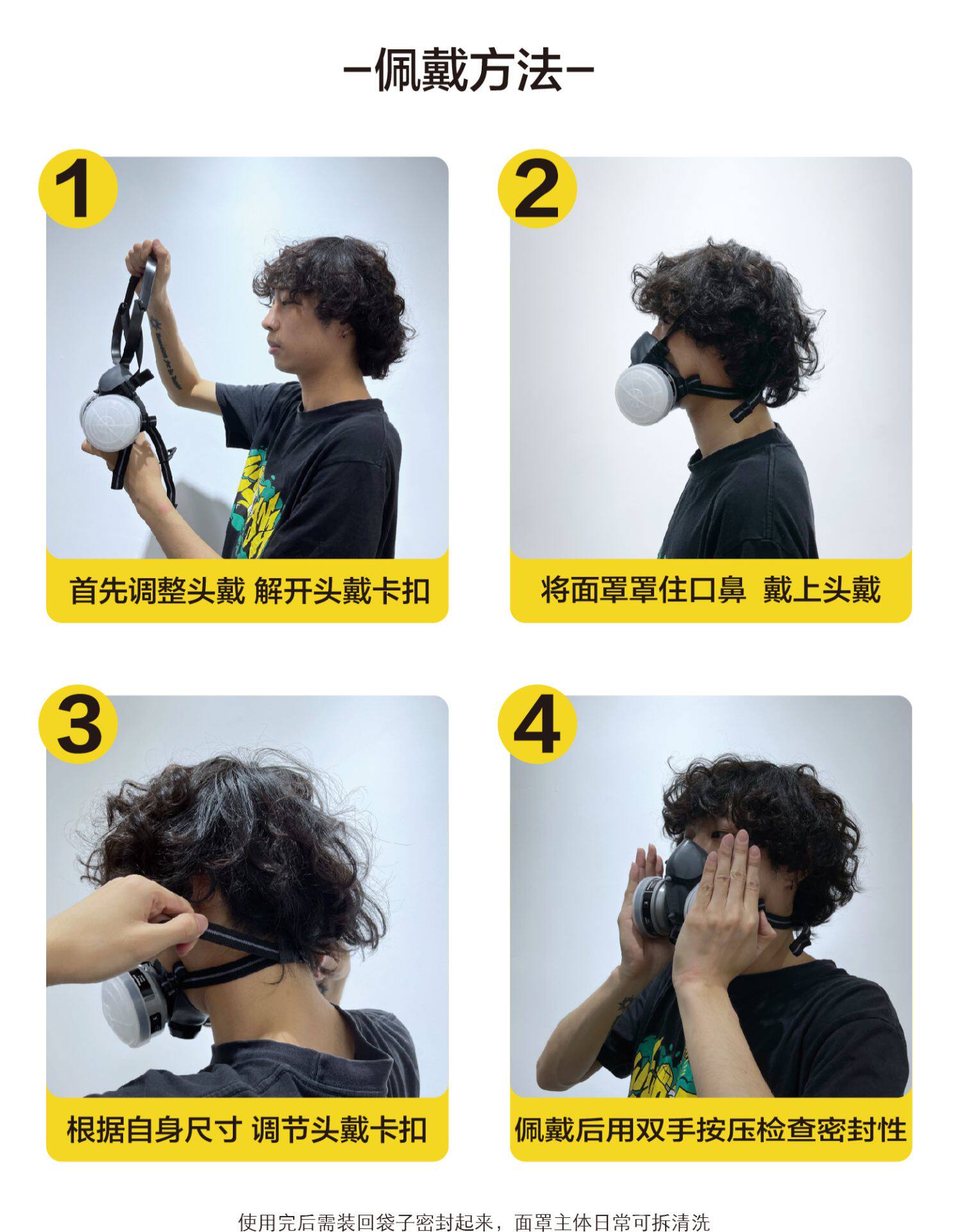 -佩戴方法-

1

首先调整头戴 解开头戴卡扣

2

将面罩罩住口鼻 戴上头戴

3

根据自身尺寸 调节头戴卡扣

4

佩戴后用双手按压检查密封性

使用完后需装回袋子密封起来，面罩主体日常可拆清洗