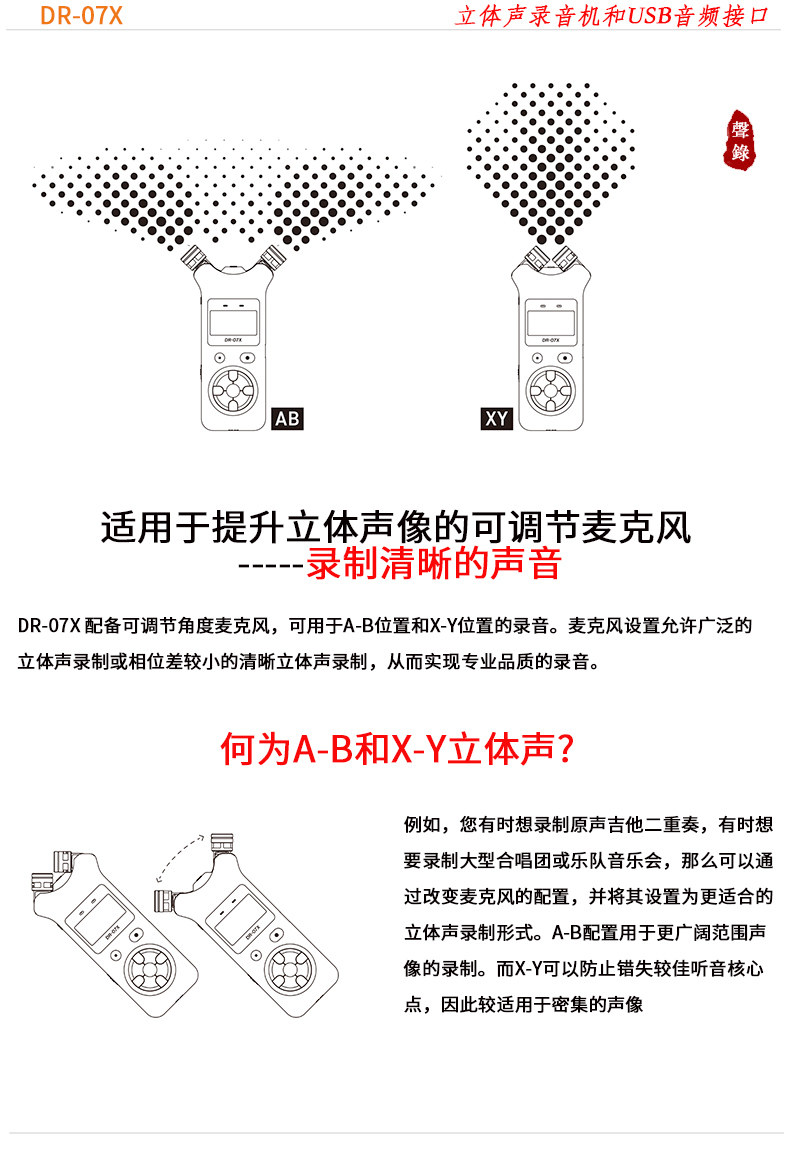 DR-07X

立体声录音机和USB音频接口

聲錄

DR-07X

AB

DR-07X

XY

适用于提升立体声像的可调节麦克风
-----录制清晰的声音

DR-07X 配备可调节角度麦克风，可用于A-B位置和X-Y位置的录音。麦克风设置允许广泛的立体声录制或相位差较小的清晰立体声录制，从而实现专业品质的录音。

何为A-B和X-Y立体声？

DR-07X

DR-07X

例如，您有时想录制原声吉他二重奏，有时想要录制大型合唱团或乐队音乐会，那么可以通过改变麦克风的配置，并将其设置为更适合的立体声录制形式。A-B配置用于更广阔范围声像的录制。而X-Y可以防止错失较佳听音核心点，因此较适用于密集的声像