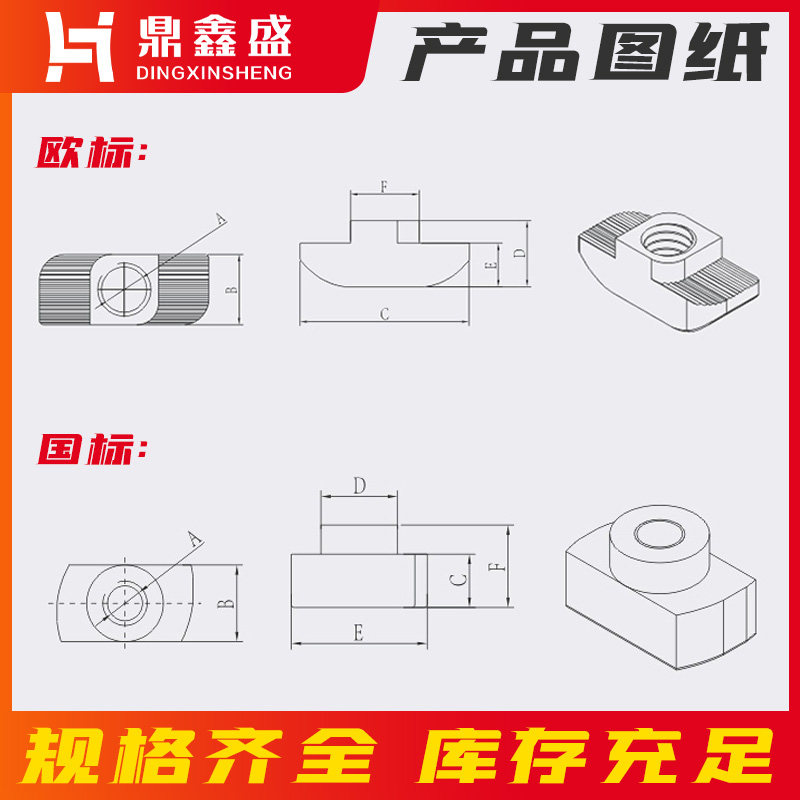 鼎鑫盛
DINGXINSHENG

产品图纸

欧标:

A
B
F
E
D
C

国标:

A
B
D
C
F
E

规格齐全 库存充足