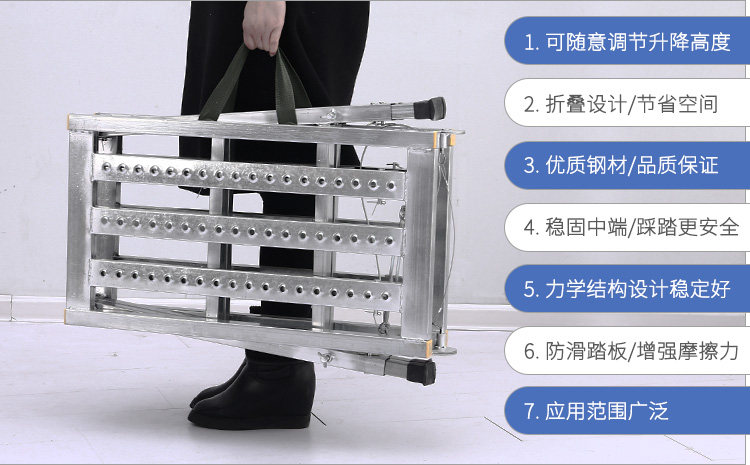 1. 可随意调节升降高度

2. 折叠设计/节省空间

3. 优质钢材/品质保证

4. 稳固中端/踩踏更安全

5. 力学结构设计稳定好

6. 防滑踏板/增强摩擦力

7. 应用范围广泛