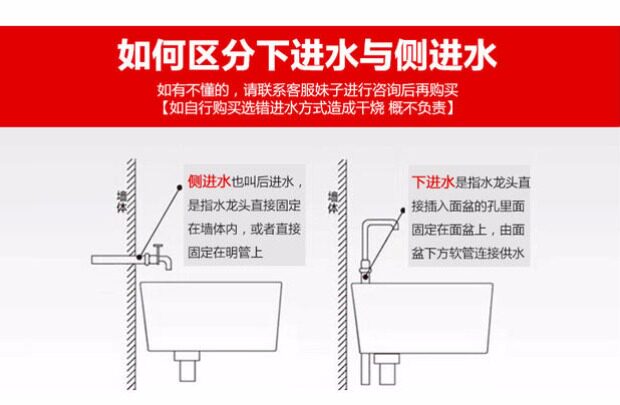 如何区分下进水与侧进水

如有不懂的，请联系客服妹子进行咨询后再购买
【如自行购买选错进水方式造成干烧 概不负责】

墙体

侧进水也叫后进水，是指水龙头直接固定在墙体内，或者直接固定在明管上

墙体

下进水是指水龙头直接插入面盆的孔里面固定在面盆上，由面盆下方软管连接供水