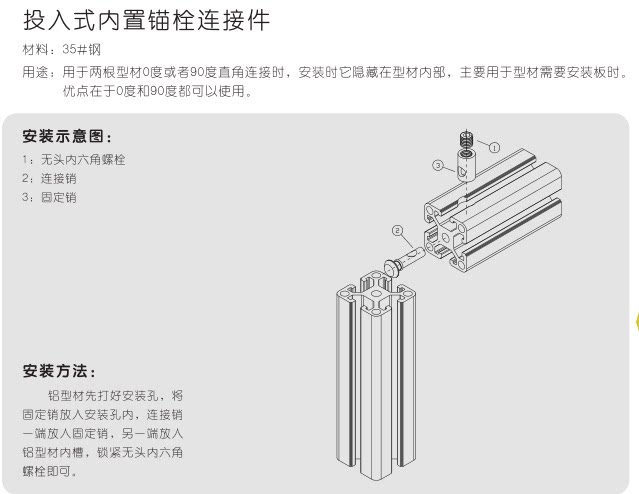 投入式内置锚栓连接件

材料：35#钢

用途：用于两根型材0度或者90度直角连接时，安装时它隐藏在型材内部，主要用于型材需要安装板时。优点在于0度和90度都可以使用。

安装示意图：

1：无头内六角螺栓
2：连接销
3：固定销

①
③
②

安装方法：

铝型材先打好安装孔，将固定销放入安装孔内，连接销一端放入固定销，另一端放入铝型材内槽，锁紧无头内六角螺栓即可。