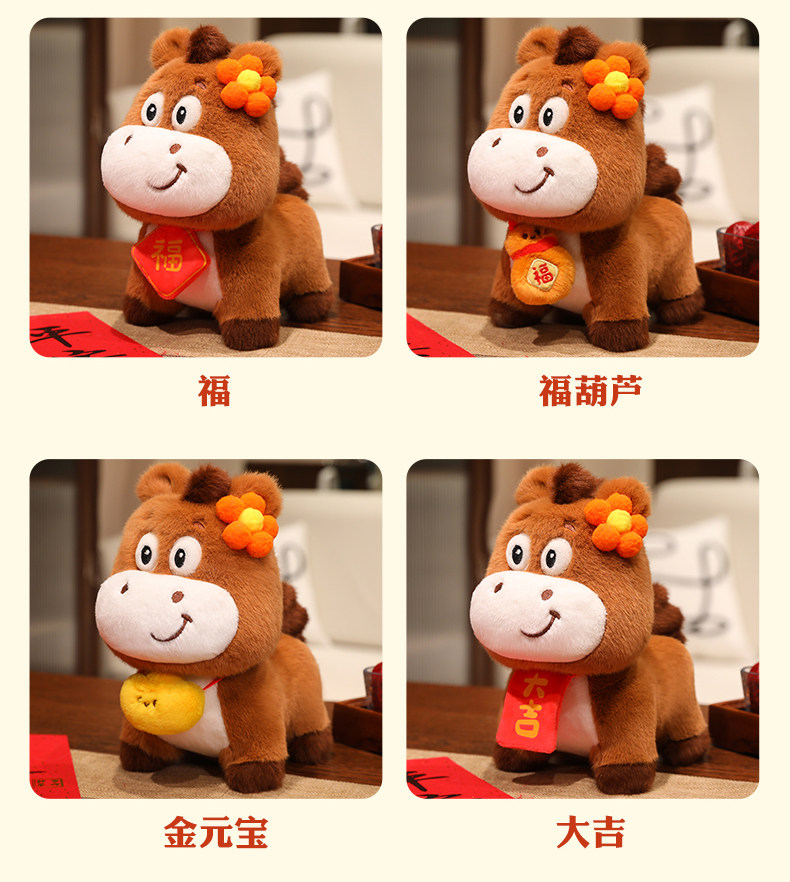 福

福

福

福葫芦

金元宝

大吉

大吉