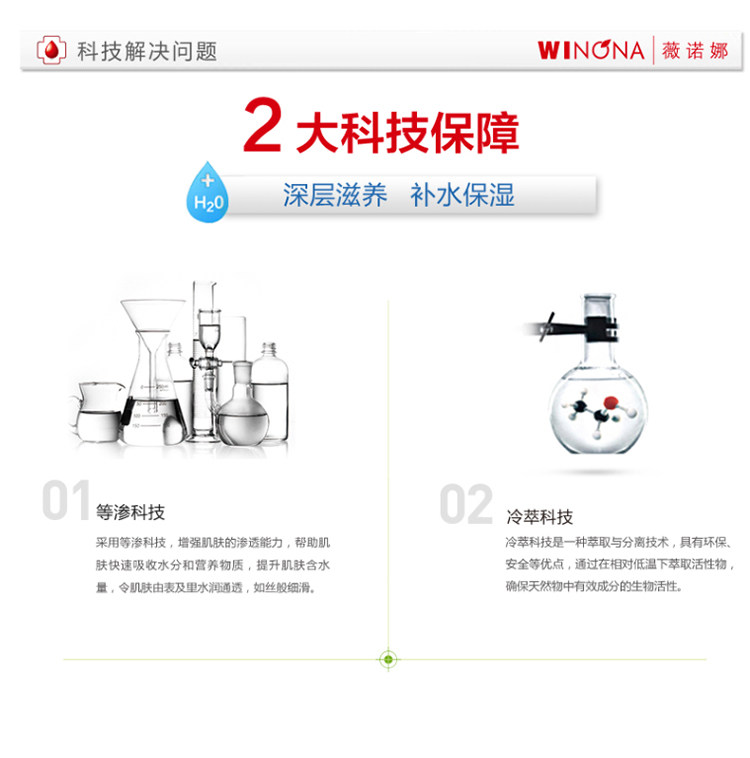 科技解决问题

WINONA | 薇诺娜

2 大科技保障

$H_2O$

深层滋养　补水保湿

01 等渗科技

采用等渗科技，增强肌肤的渗透能力，帮助肌肤快速吸收水分和营养物质，提升肌肤含水量，令肌肤由表及里水润通透，如丝般细滑。

02 冷萃科技

冷萃科技是一种萃取与分离技术，具有环保、安全等优点，通过在相对低温下萃取活性物，确保天然物中有效成分的生物活性。