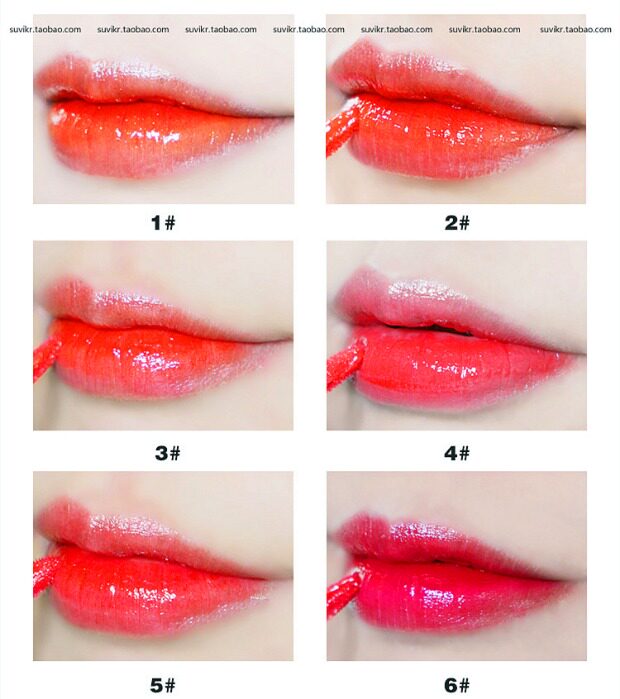 suvikr.taobao.com suvikr.taobao.com suvikr.taobao.com suvikr.taobao.com suvikr.taobao.com suvikr.taobao.com suvikr.taobao.com

1#

2#

3#

4#

5#

6#