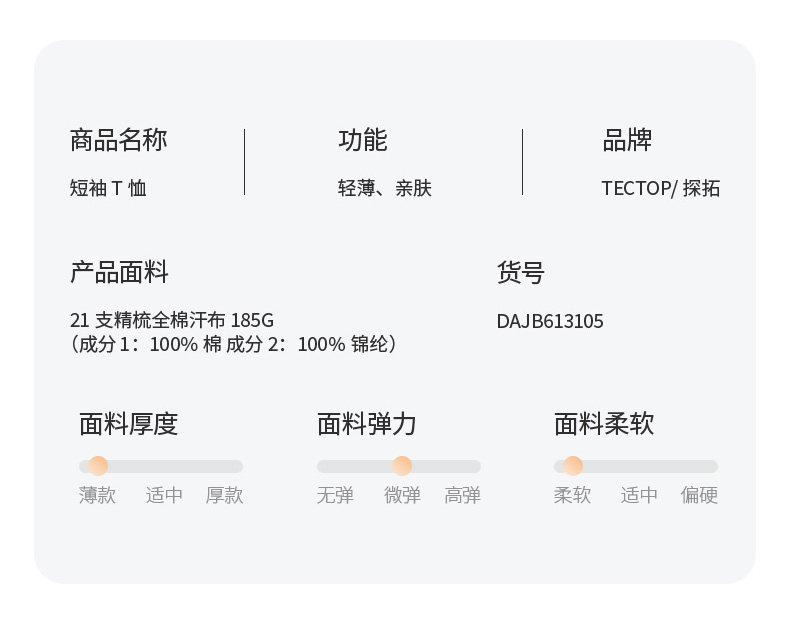 商品名称

短袖T恤

功能

轻薄、亲肤

品牌

TECTOP/探拓

产品面料

21支精梳全棉汗布185G
（成分1：100%棉 成分2：100%锦纶）

货号

DAJB613105

面料厚度

薄款 适中 厚款

面料弹力

无弹 微弹 高弹

面料柔软

柔软 适中 偏硬