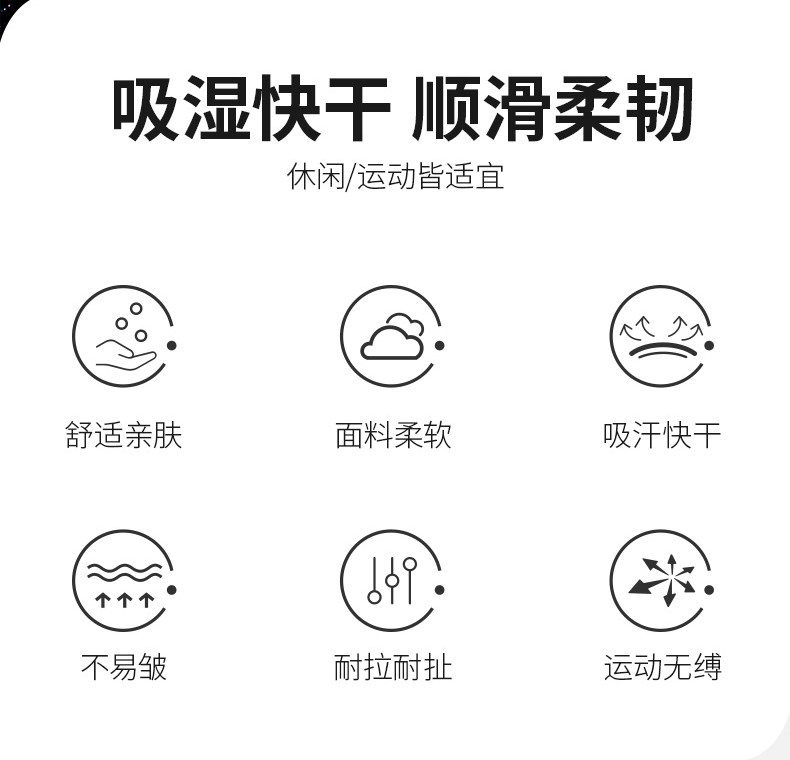 吸湿快干 顺滑柔韧

休闲/运动皆适宜

舒适亲肤

面料柔软

吸汗快干

不易皱

耐拉耐扯

运动无缚