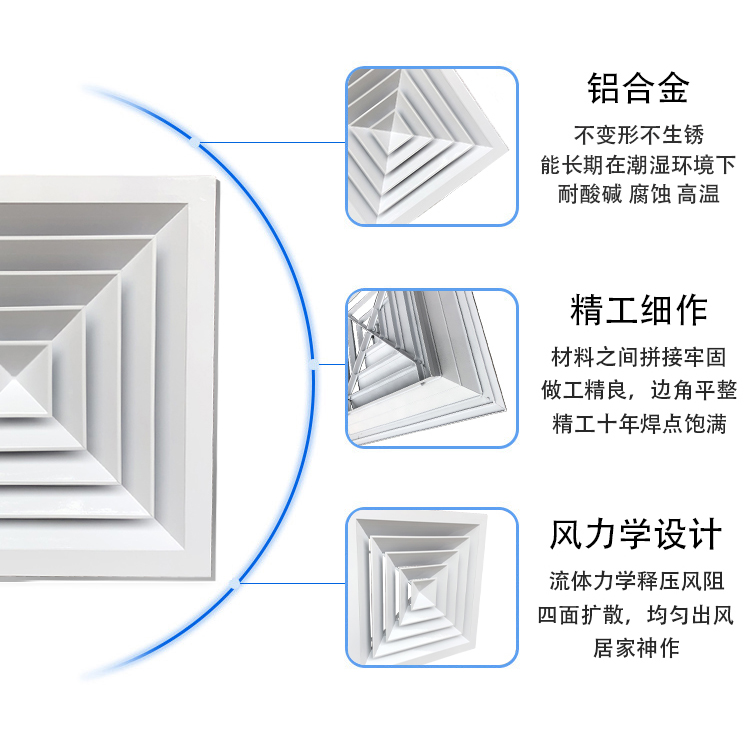 铝合金
不变形不生锈
能长期在潮湿环境下
耐酸碱 腐蚀 高温

精工细作
材料之间拼接牢固
做工精良，边角平整
精工十年焊点饱满

风力学设计
流体力学释压风阻
四面扩散，均匀出风
居家神作