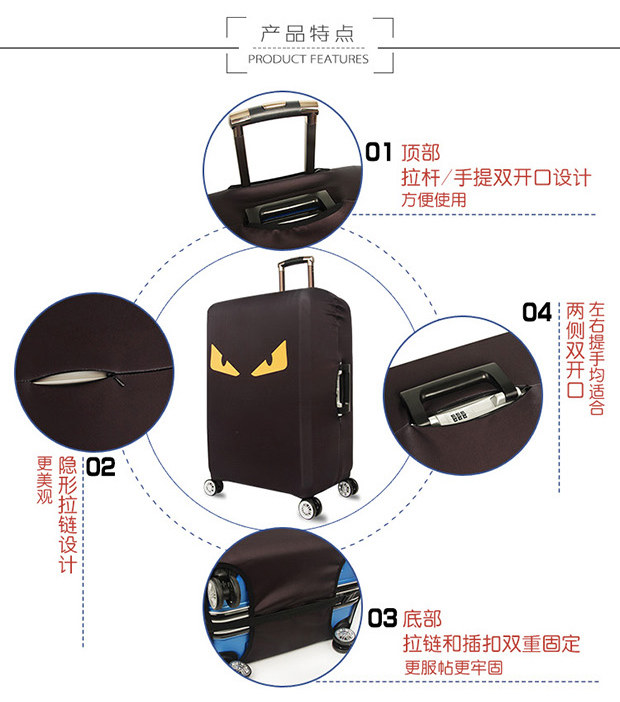 产品特点
PRODUCT FEATURES

01 顶部
拉杆/手提双开口设计
方便使用

04 两侧双开口
左右提手均适合

02 隐形拉链设计
更美观

03 底部
拉链和插扣双重固定
更服帖更牢固