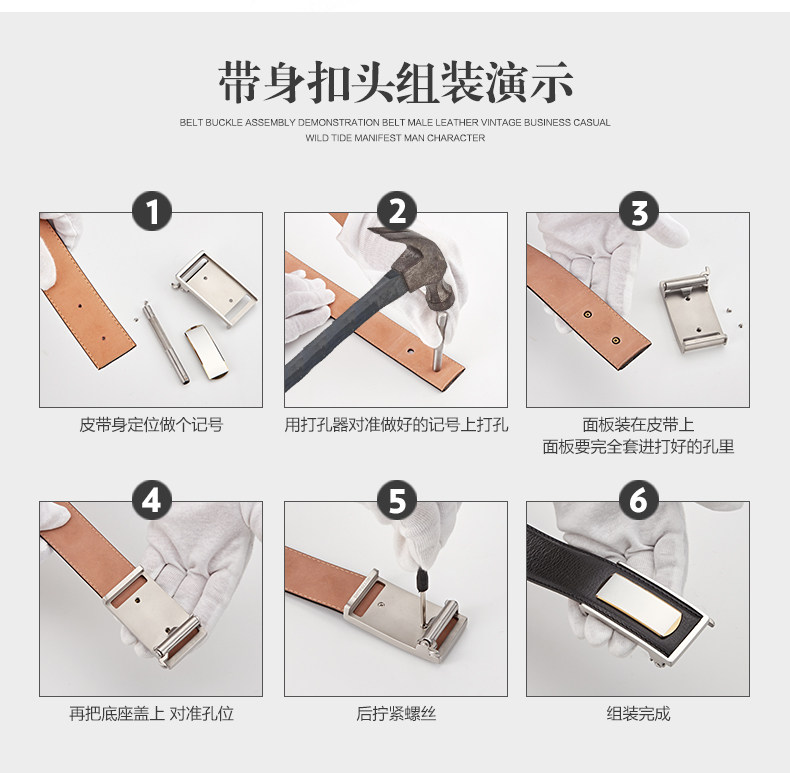 带身扣头组装演示

BELT BUCKLE ASSEMBLY DEMONSTRATION BELT MALE LEATHER VINTAGE BUSINESS CASUAL WILD TIDE MANIFEST MAN CHARACTER

1
皮带身定位做个记号

2
用打孔器对准做好的记号上打孔

3
面板装在皮带上
面板要完全套进打好的孔里

4
再把底座盖上 对准孔位

5
后拧紧螺丝

6
组装完成