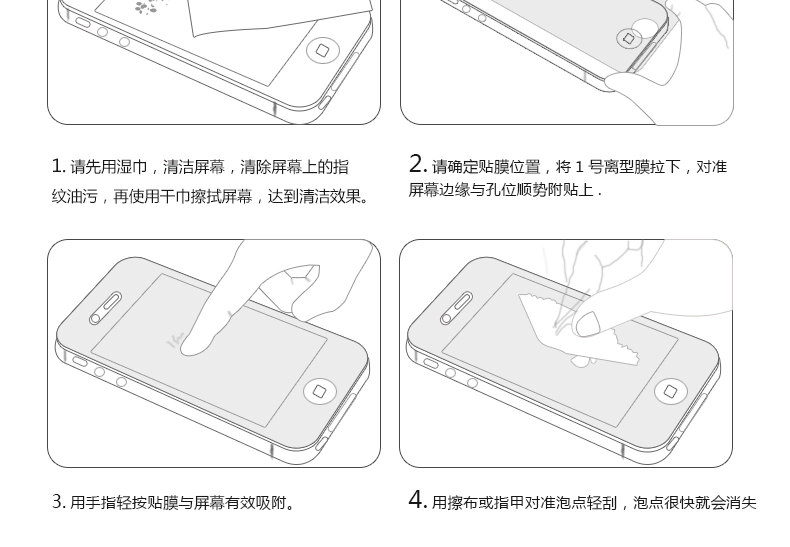 1. 请先用湿巾，清洁屏幕，清除屏幕上的指纹油污，再使用干巾擦拭屏幕，达到清洁效果。

2. 请确定贴膜位置，将 1 号离型膜拉下，对准屏幕边缘与孔位顺势附贴上 .

3. 用手指轻按贴膜与屏幕有效吸附。

4. 用擦布或指甲对准泡点轻刮，泡点很快就会消失