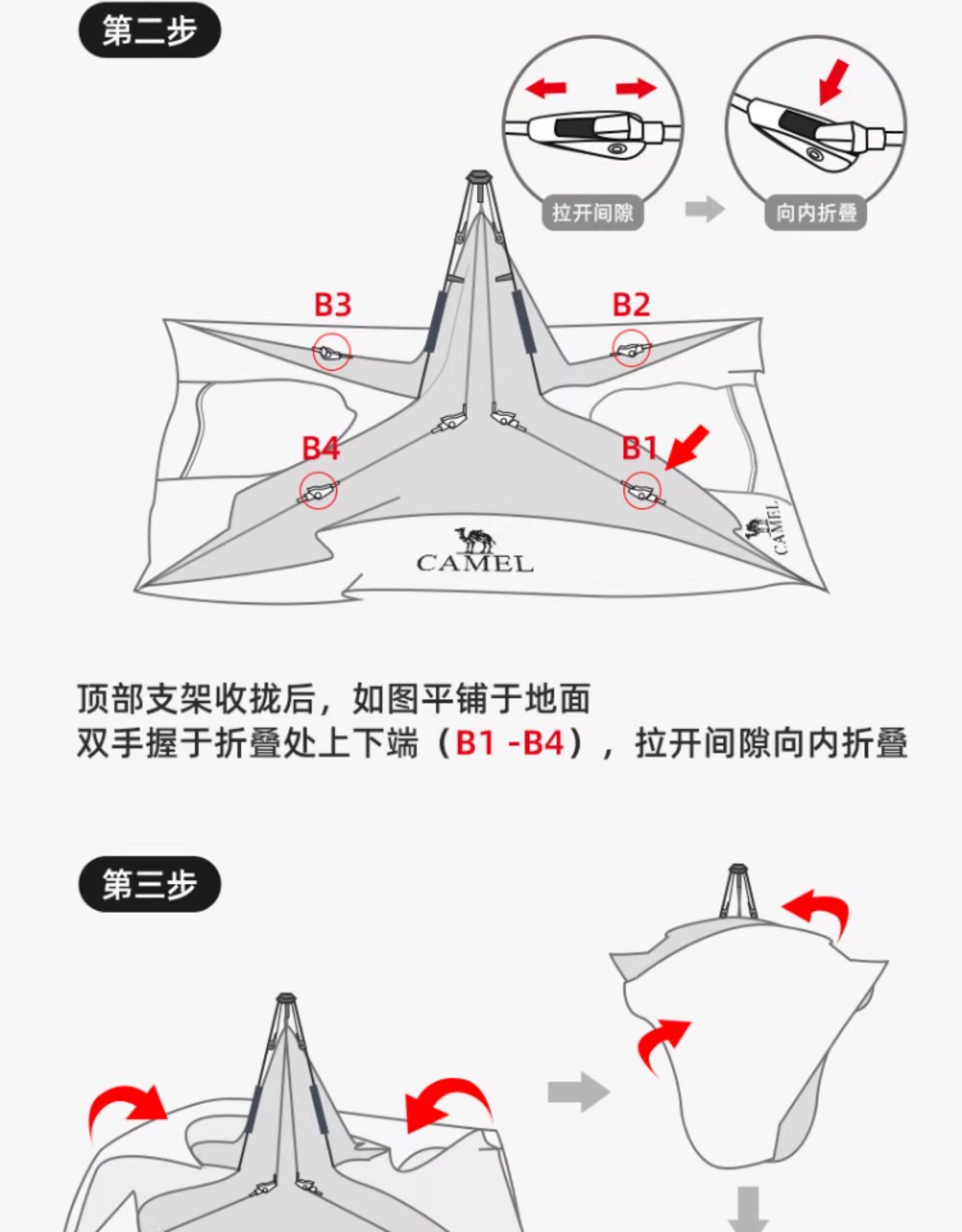 第二步

拉开间隙

向内折叠

B3

B2

B4

B1

CAMEL

CAMEL

顶部支架收拢后，如图平铺于地面
双手握于折叠处上下端（B1 -B4），拉开间隙向内折叠

第三步