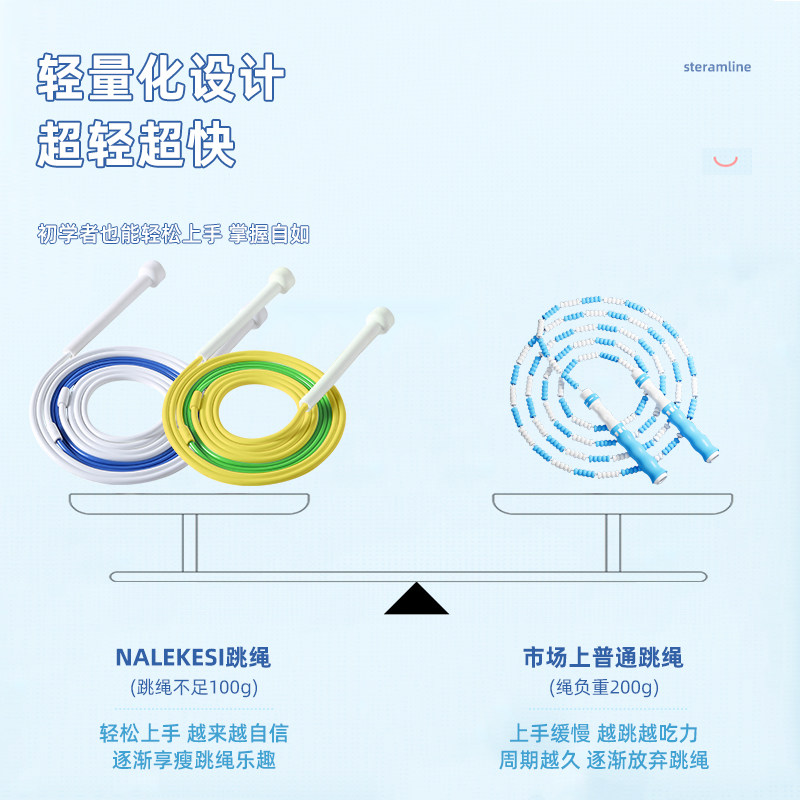 轻量化设计
超轻超快

steramline

初学者也能轻松上手 掌握自如

NALEKESI跳绳
(跳绳不足100g)

轻松上手 越来越自信
逐渐享瘦跳绳乐趣

市场上普通跳绳
(绳负重200g)

上手缓慢 越跳越吃力
周期越久 逐渐放弃跳绳