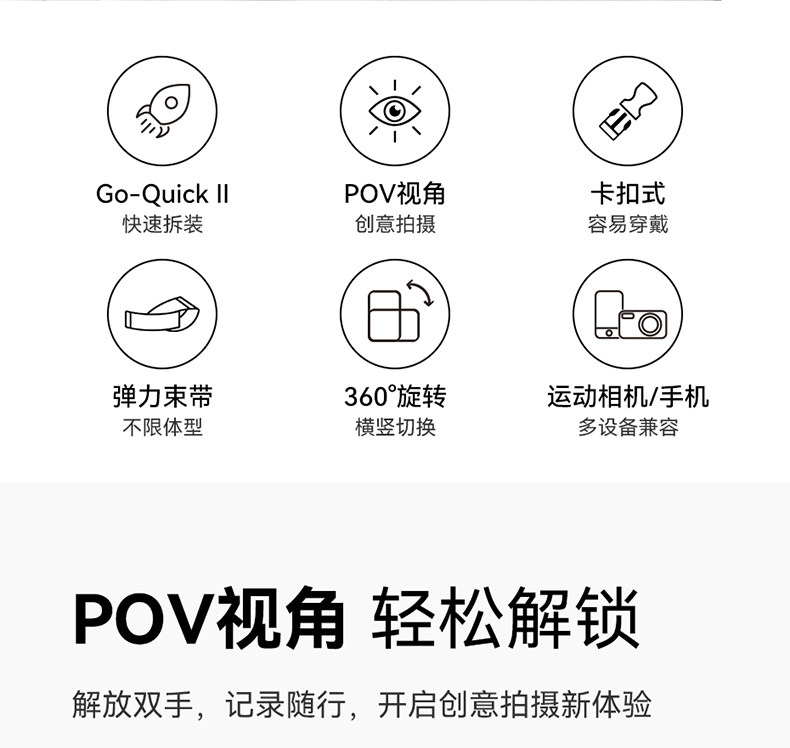 Go-Quick II
快速拆装

POV视角
创意拍摄

卡扣式
容易穿戴

弹力束带
不限体型

360°旋转
横竖切换

运动相机/手机
多设备兼容

POV视角 轻松解锁

解放双手，记录随行，开启创意拍摄新体验