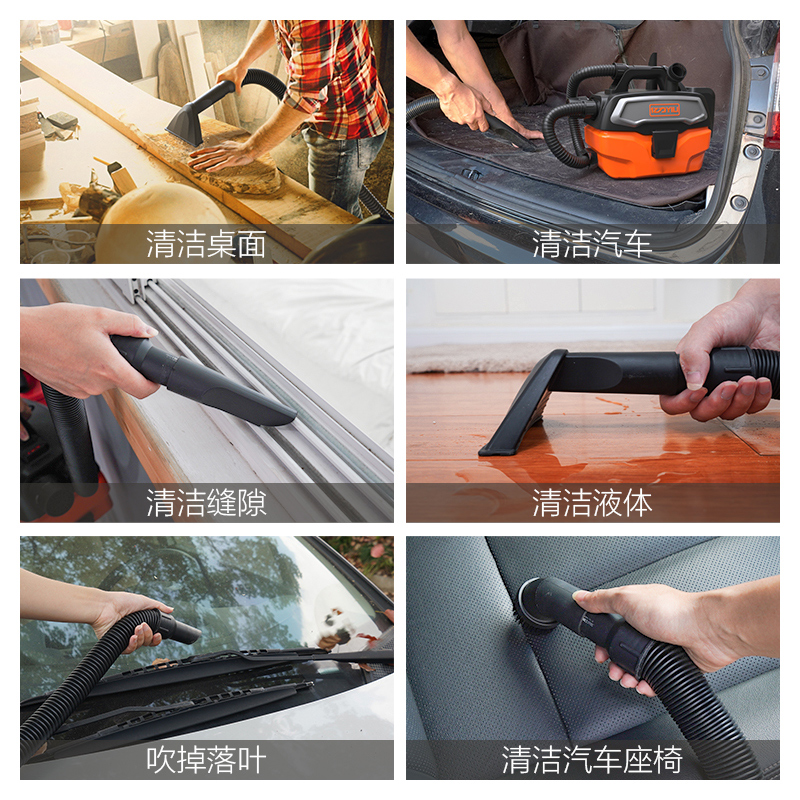 清洁桌面

清洁汽车

清洁缝隙

清洁液体

吹掉落叶

清洁汽车座椅