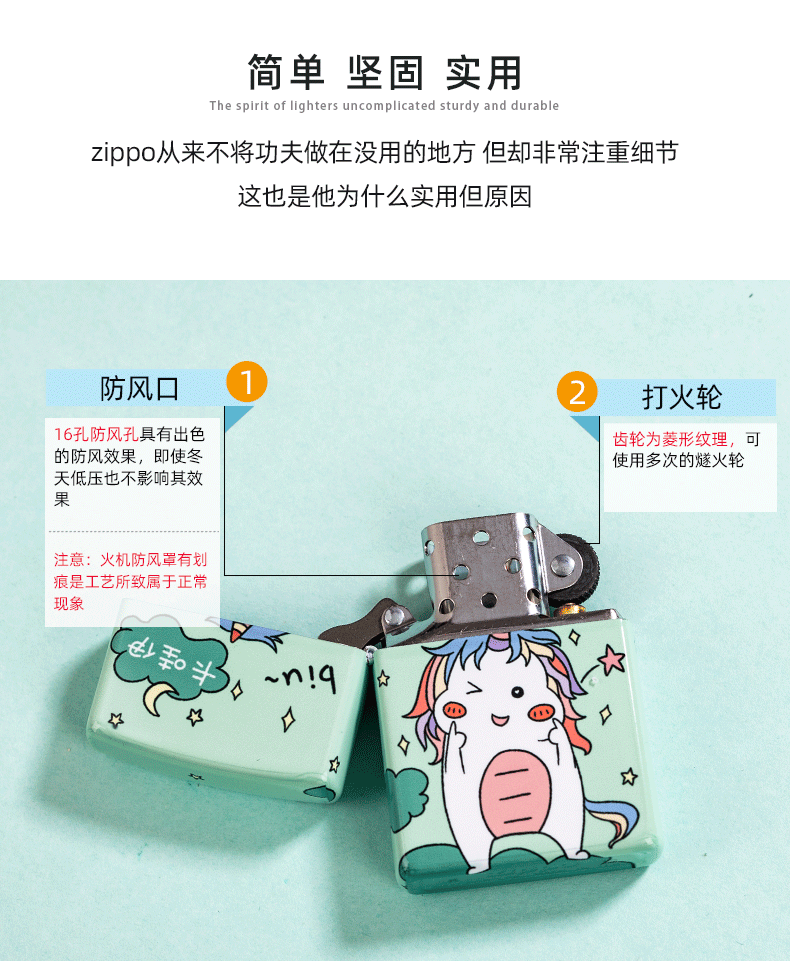 简单 坚固 实用

The spirit of lighters uncomplicated sturdy and durable

zippo从来不将功夫做在没用的地方 但却非常注重细节
这也是他为什么实用但原因

防风口

1

16孔防风孔具有出色的防风效果，即使冬天低压也不影响其效果

注意：火机防风罩有划痕是工艺所致属于正常现象

2

打火轮

齿轮为菱形纹理，可使用多次的燧火轮

卡哇伊

biu~