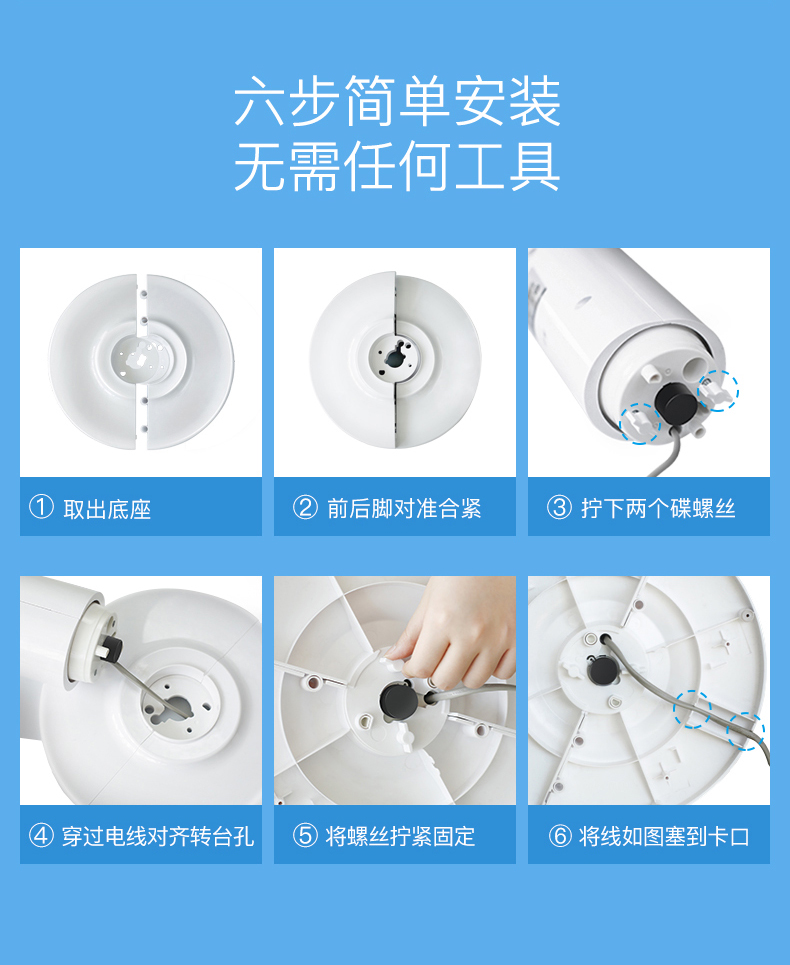 六步简单安装
无需任何工具

① 取出底座

② 前后脚对准合紧

③ 拧下两个碟螺丝

④ 穿过电线对齐转台孔

⑤ 将螺丝拧紧固定

⑥ 将线如图塞到卡口