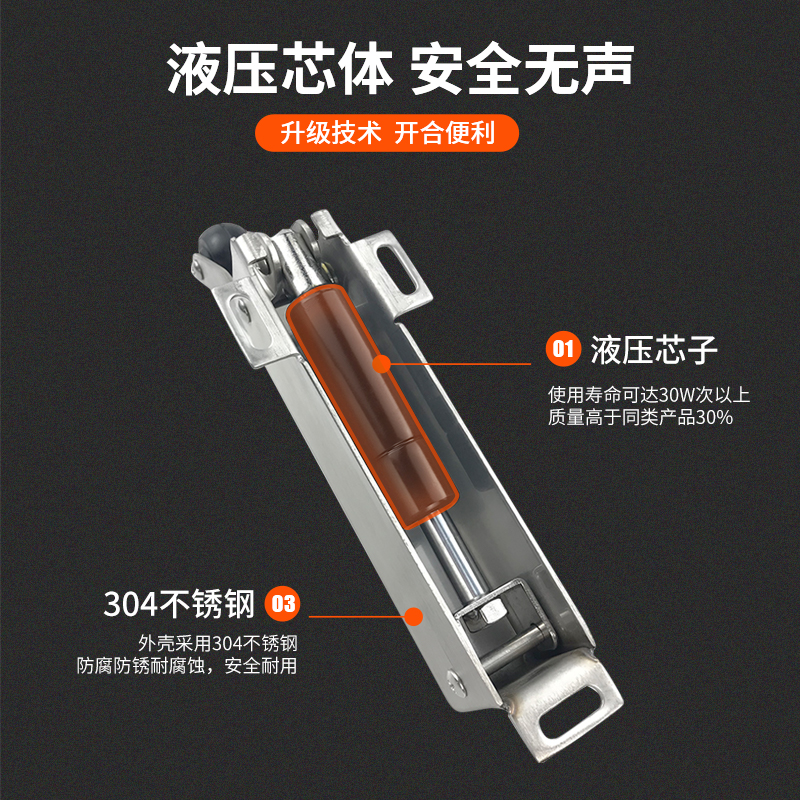 液压芯体 安全无声

升级技术 开合便利

01 液压芯子

使用寿命可达30W次以上
质量高于同类产品30%

304不锈钢 03

外壳采用304不锈钢
防腐防锈耐腐蚀，安全耐用