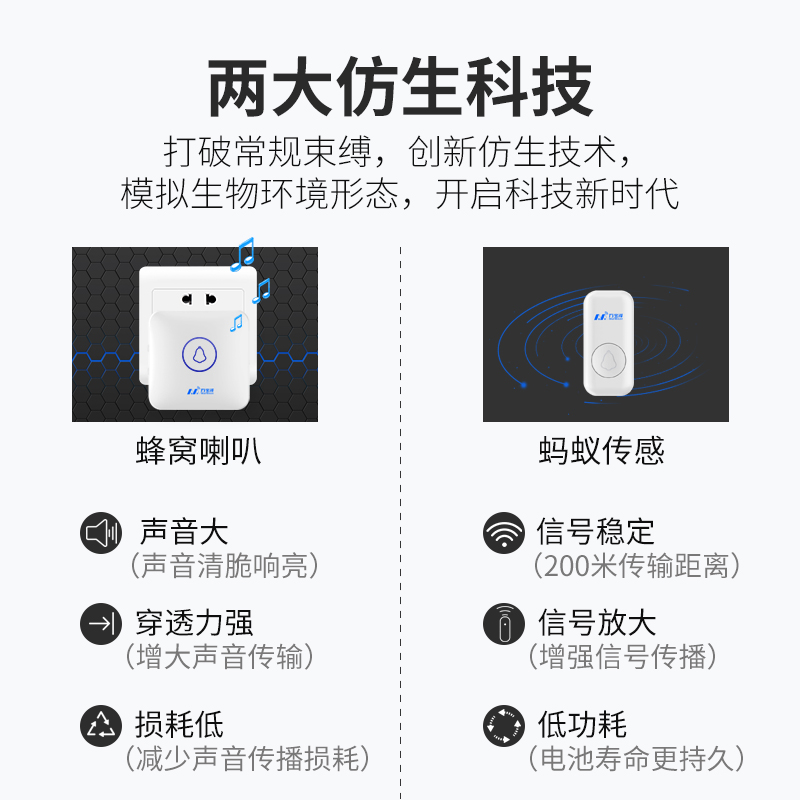 两大仿生科技

打破常规束缚，创新仿生技术，
模拟生物环境形态，开启科技新时代

蜂窝喇叭

声音大
（声音清脆响亮）

穿透力强
（增大声音传输）

损耗低
（减少声音传播损耗）

蚂蚁传感

信号稳定
（200米传输距离）

信号放大
（增强信号传播）

低功耗
（电池寿命更持久）