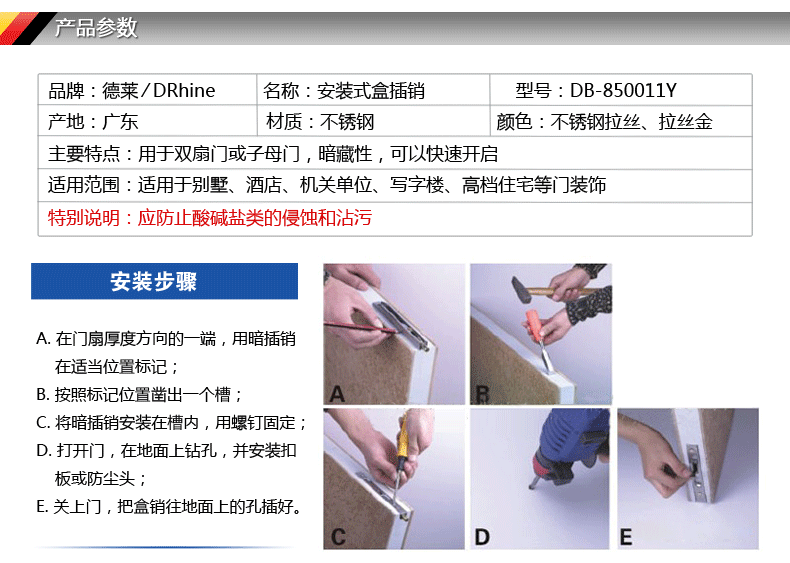 产品参数

| 品牌：德莱/DRhine | 名称：安装式盒插销 | 型号：DB-850011Y |
|---|---|---|
| 产地：广东 | 材质：不锈钢 | 颜色：不锈钢拉丝、拉丝金 |
| 主要特点：用于双扇门或子母门，暗藏性，可以快速开启 | | |
| 适用范围：适用于别墅、酒店、机关单位、写字楼、高档住宅等门装饰 | | |
| 特别说明：应防止酸碱盐类的侵蚀和沾污 | | |

安装步骤

A. 在门扇厚度方向的一端，用暗插销在适当位置标记；

B. 按照标记位置凿出一个槽；

C. 将暗插销安装在槽内，用螺钉固定；

D. 打开门，在地面上钻孔，并安装扣板或防尘头；

E. 关上门，把盒销往地面上的孔插好。

A

B

C

D

E