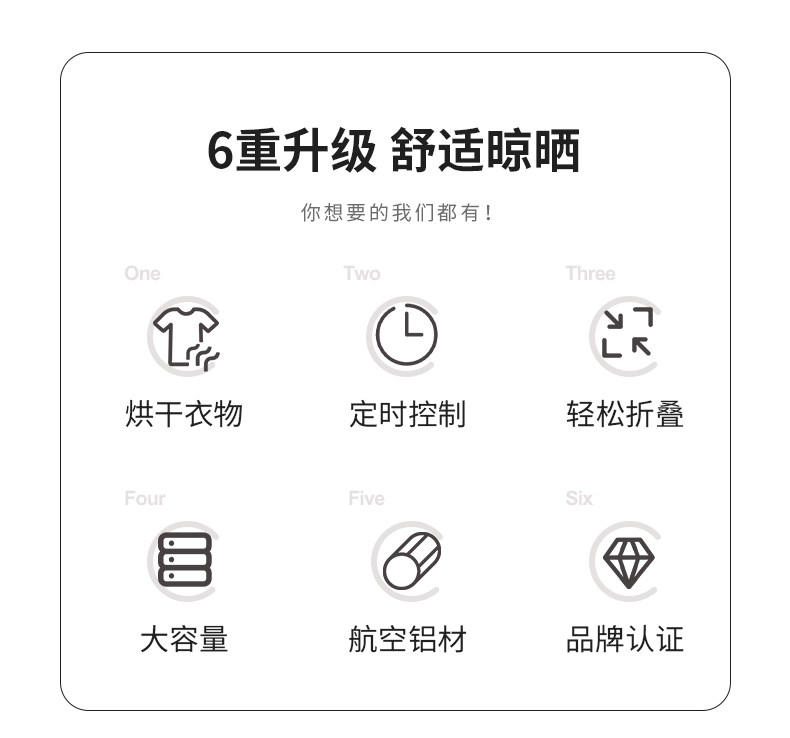 6重升级 舒适晾晒

你想要的我们都有!

One

烘干衣物

Two

定时控制

Three

轻松折叠

Four

大容量

Five

航空铝材

Six

品牌认证