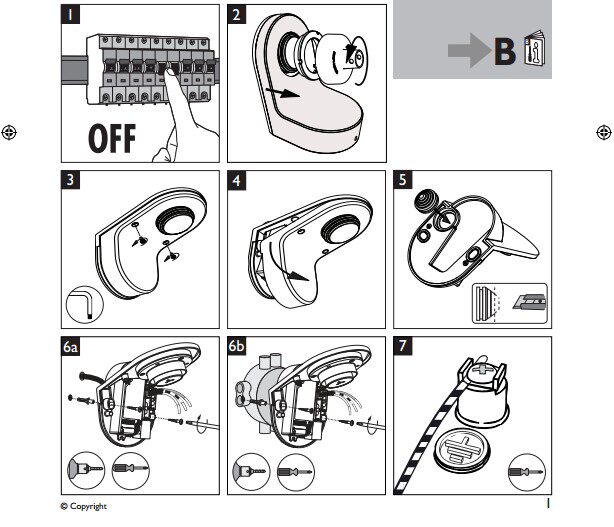 1
OFF
2
B
3
4
5
6a
6b
7
© Copyright
1