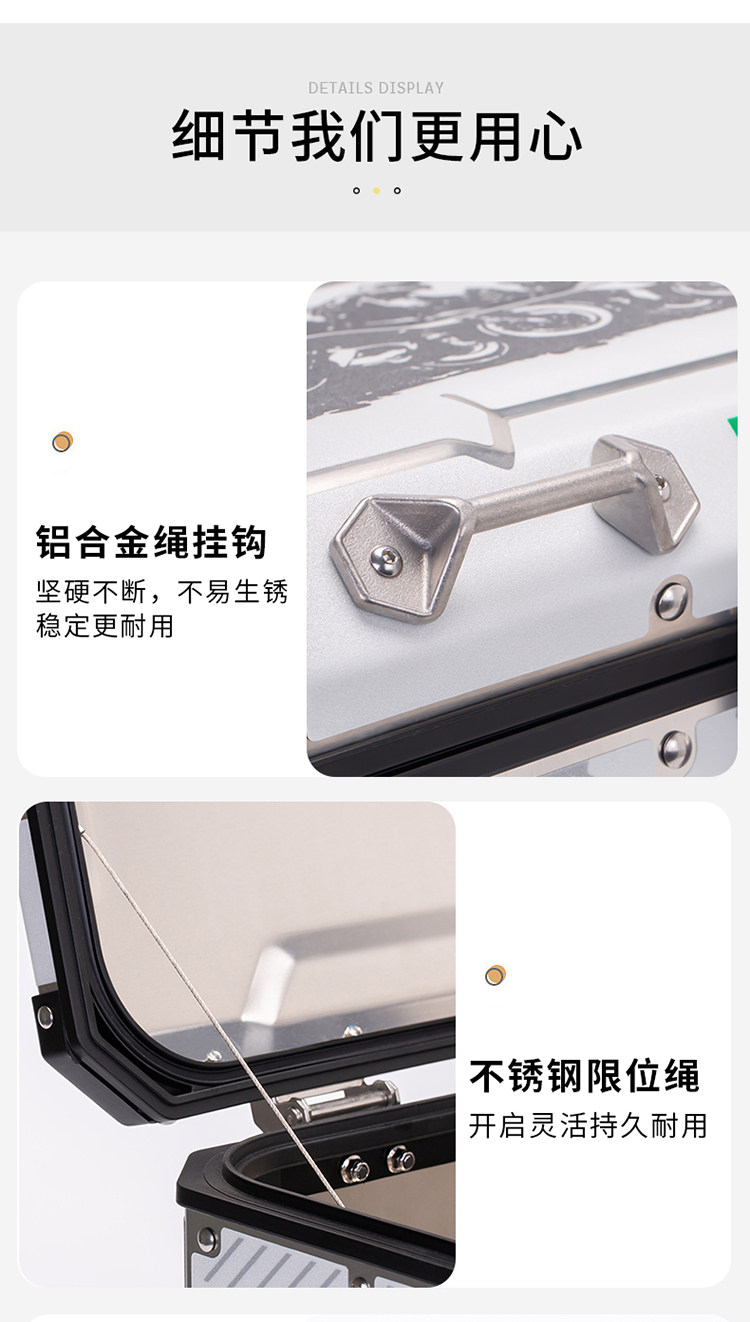 DETAILS DISPLAY
细节我们更用心

铝合金绳挂钩
坚硬不断，不易生锈
稳定更耐用

不锈钢限位绳
开启灵活持久耐用