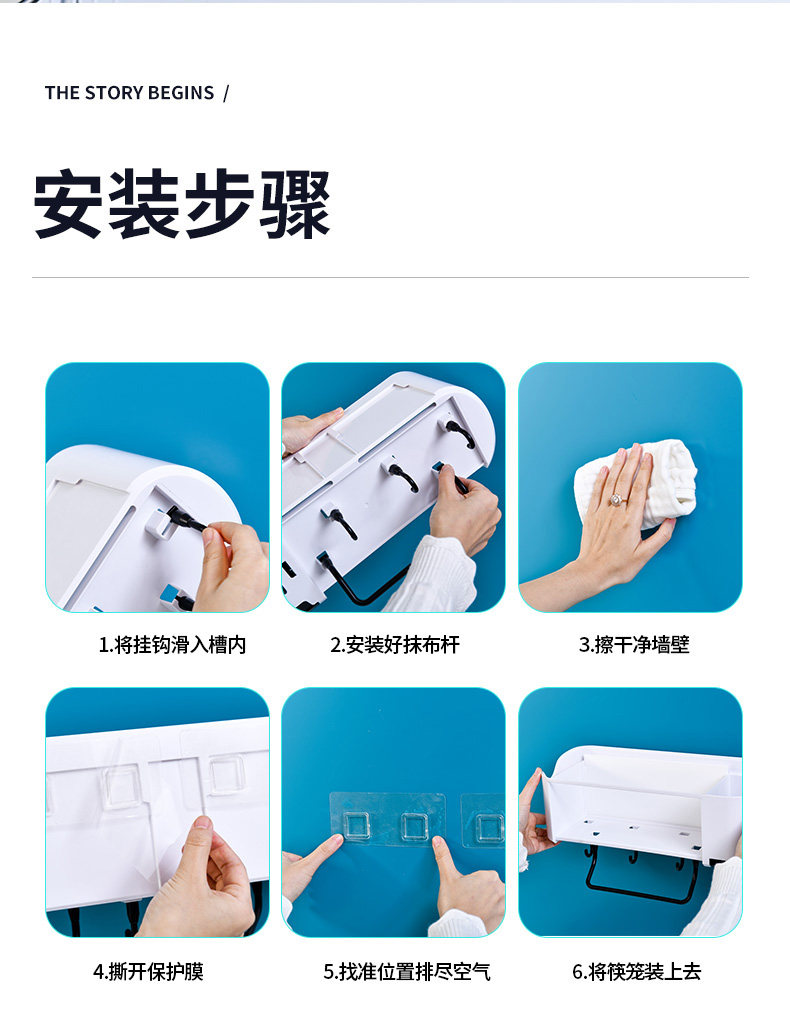 THE STORY BEGINS /

安装步骤

1.将挂钩滑入槽内

2.安装好抹布杆

3.擦干净墙壁

4.撕开保护膜

5.找准位置排尽空气

6.将筷笼装上去