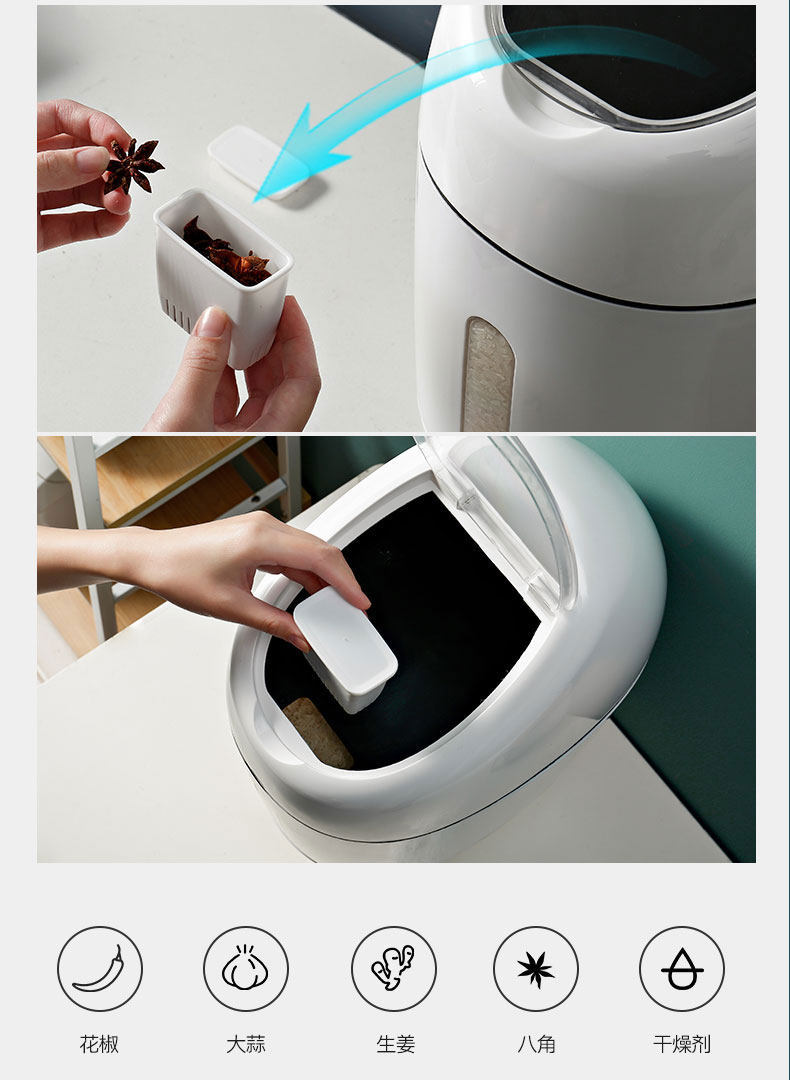 花椒 大蒜 生姜 八角 干燥剂