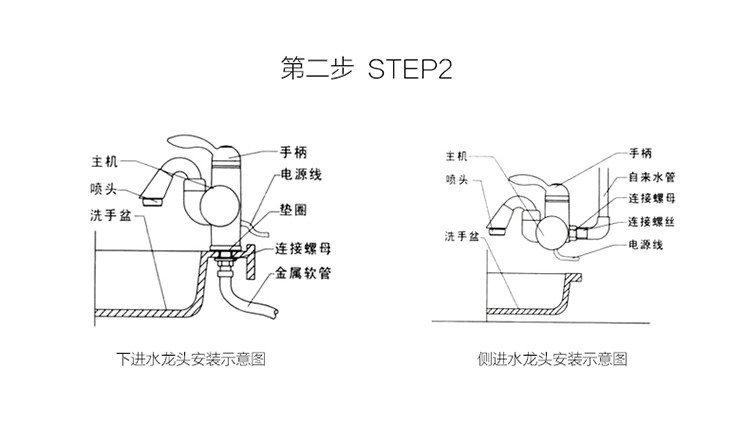 第二步 STEP2

主机
喷头
洗手盆
手柄
电源线
垫圈
连接螺母
金属软管

下进水龙头安装示意图

主机
喷头
洗手盆
手柄
自来水管
连接螺母
连接螺丝
电源线

侧进水龙头安装示意图