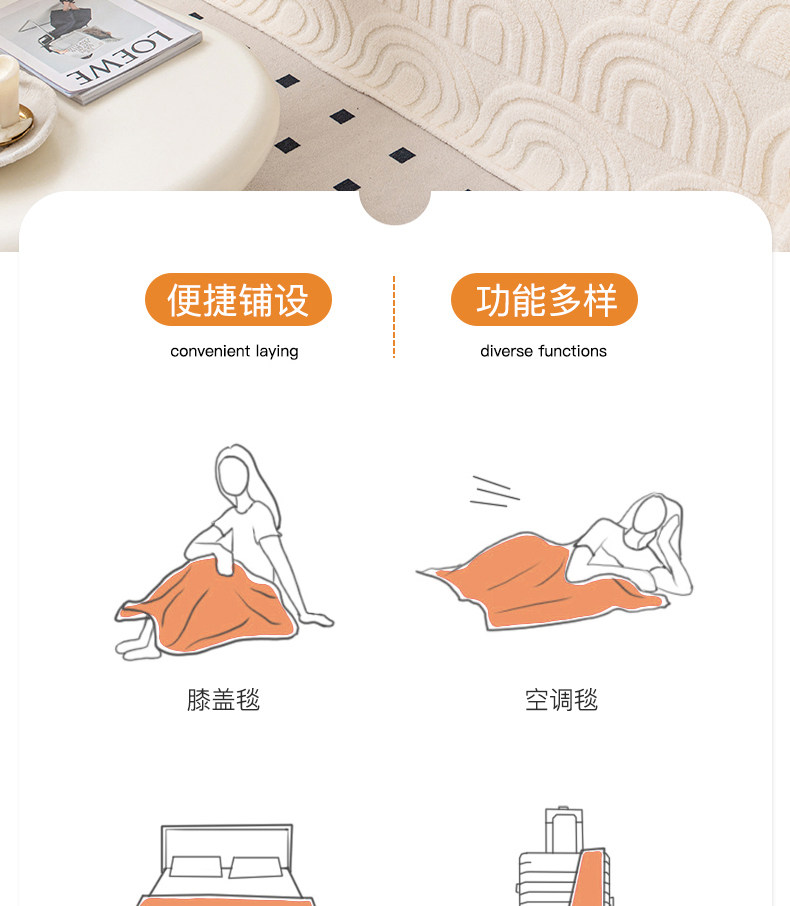 LOEWE

便捷铺设
convenient laying

功能多样
diverse functions

膝盖毯

空调毯