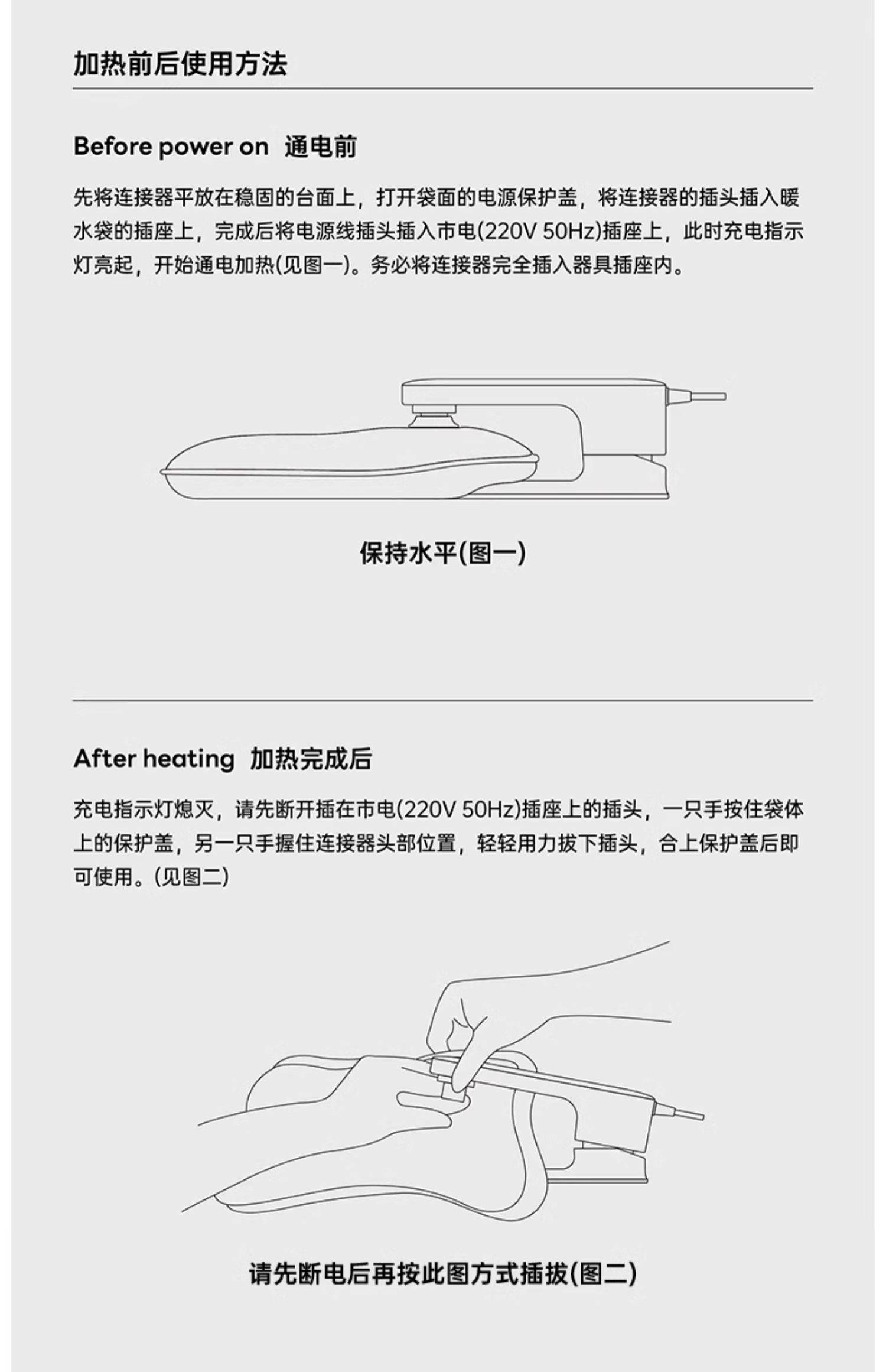 加热前后使用方法

Before power on 通电前

先将连接器平放在稳固的台面上，打开袋面的电源保护盖，将连接器的插头插入暖水袋的插座上，完成后将电源线插头插入市电(220V 50Hz)插座上，此时充电指示灯亮起，开始通电加热(见图一)。务必将连接器完全插入器具插座内。

保持水平(图一)

After heating 加热完成后

充电指示灯熄灭，请先断开插在市电(220V 50Hz)插座上的插头，一只手按住袋体上的保护盖，另一只手握住连接器头部位置，轻轻用力拔下插头，合上保护盖后即可使用。(见图二)

请先断电后再按此图方式插拔(图二)