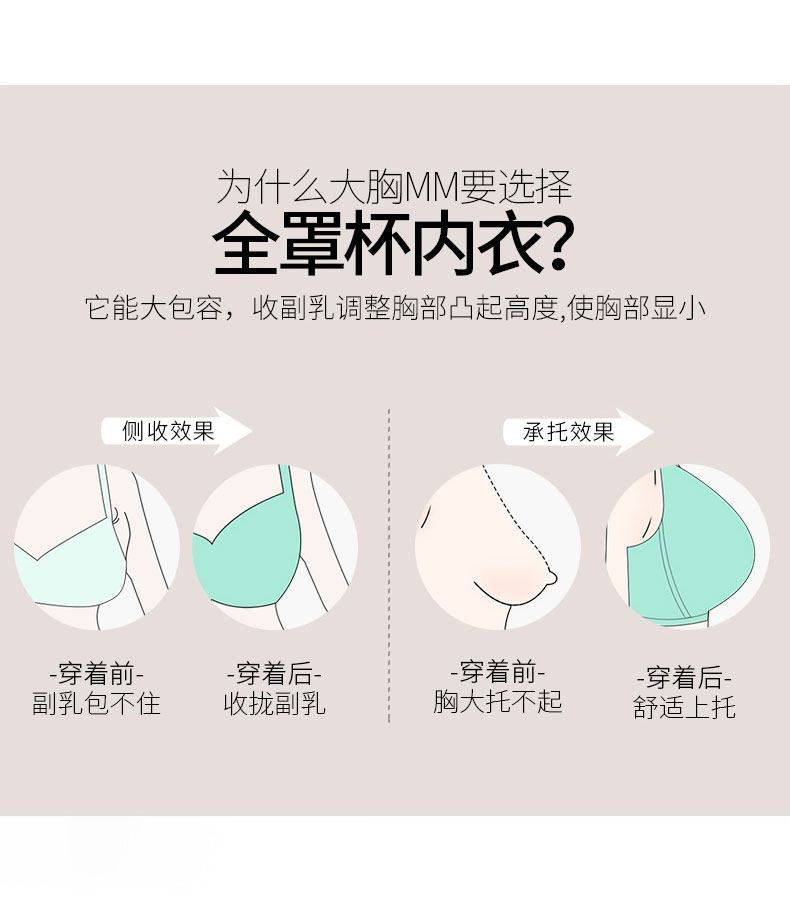 为什么大胸MM要选择
全罩杯内衣?

它能大包容，收副乳调整胸部凸起高度,使胸部显小

侧收效果

-穿着前-
副乳包不住

-穿着后-
收拢副乳

承托效果

-穿着前-
胸大托不起

-穿着后-
舒适上托