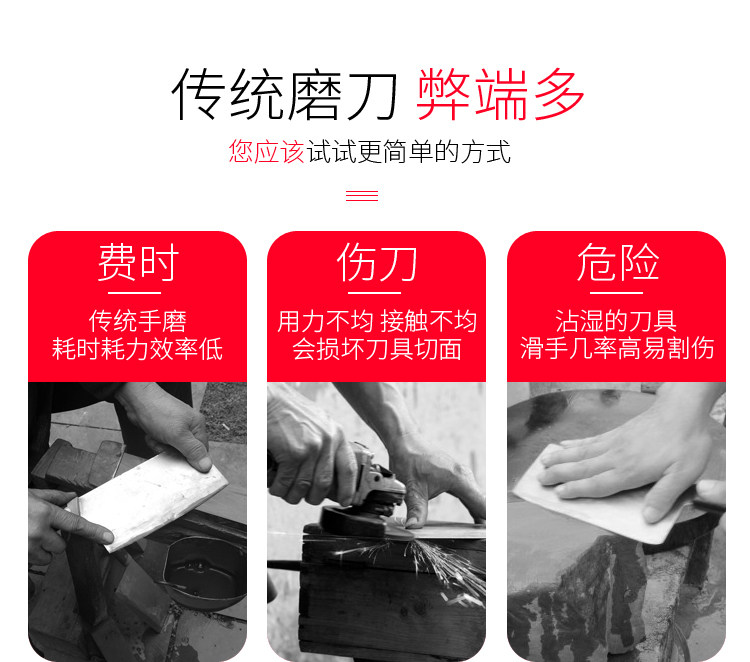 传统磨刀 弊端多

您应该试试更简单的方式

费时

传统手磨
耗时耗力效率低

伤刀

用力不均 接触不均
会损坏刀具切面

危险

沾湿的刀具
滑手几率高易割伤