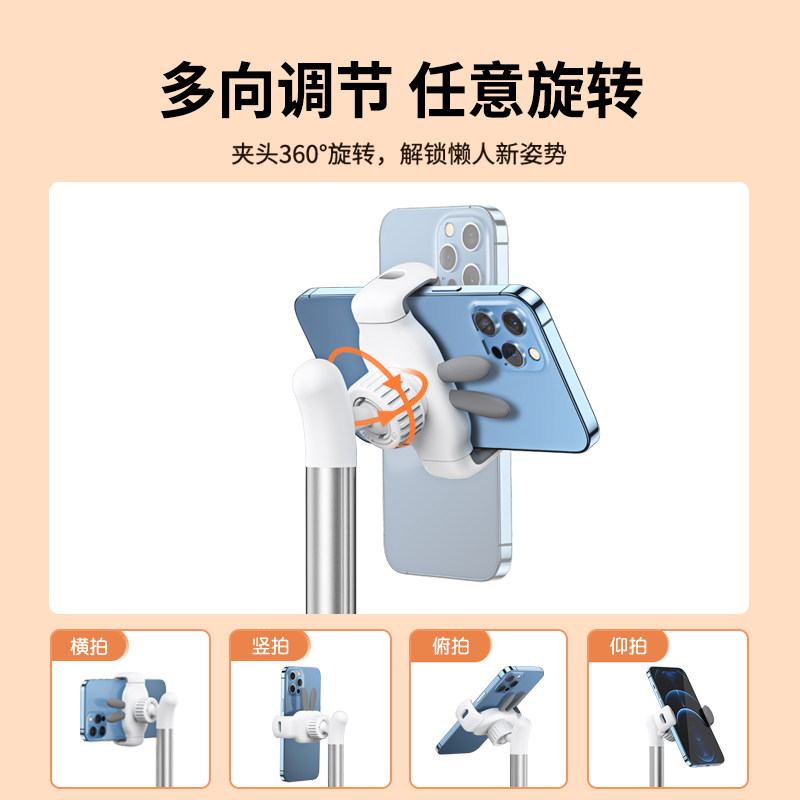 多向调节 任意旋转

夹头360°旋转，解锁懒人新姿势

横拍

竖拍

俯拍

仰拍