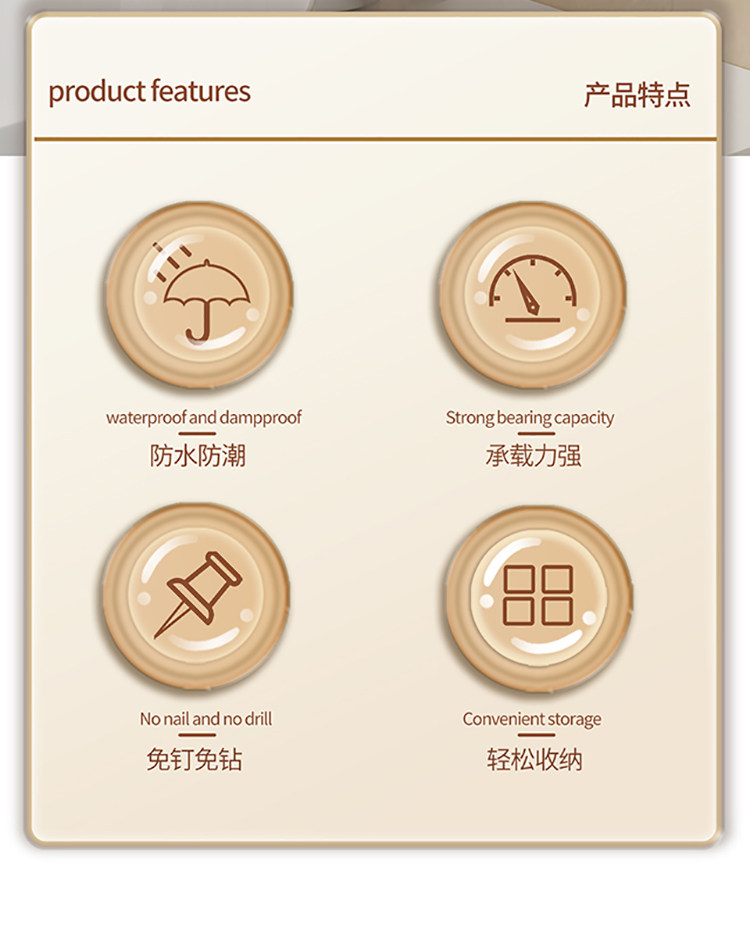 product features

产品特点

waterproof and dampproof

防水防潮

Strong bearing capacity

承载力强

No nail and no drill

免钉免钻

Convenient storage

轻松收纳