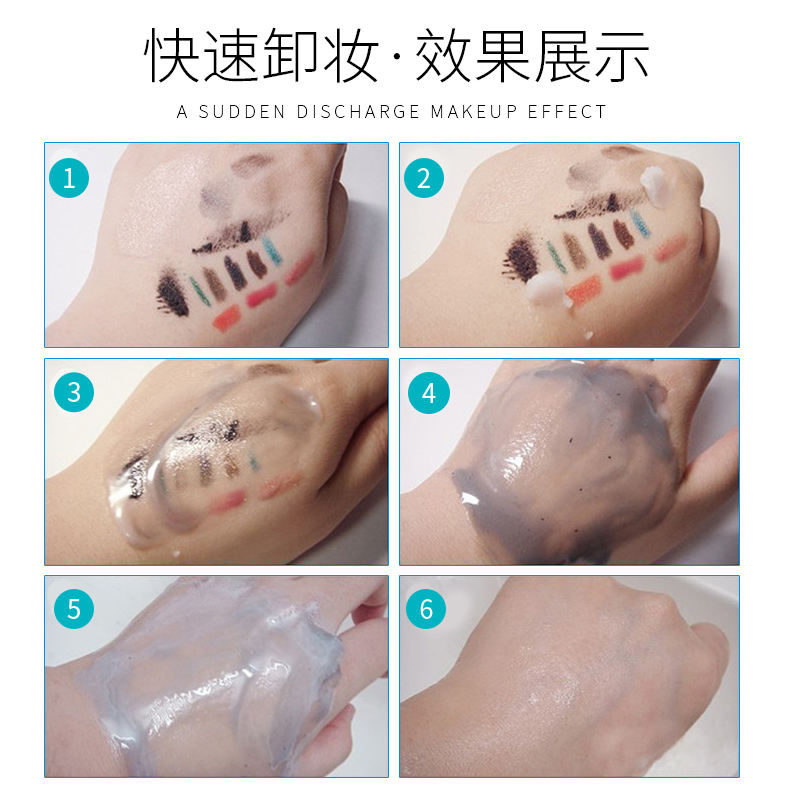 快速卸妆·效果展示

A SUDDEN DISCHARGE MAKEUP EFFECT

1

2

3

4

5

6