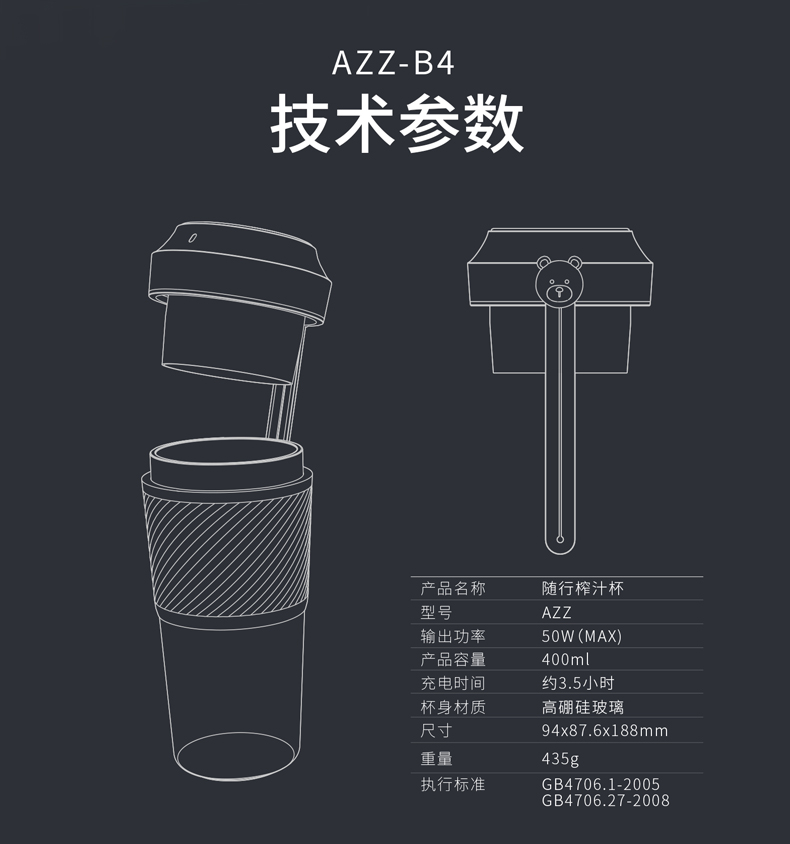 AZZ-B4
技术参数

| 产品名称 | 随行榨汁杯 |
|---|---|
| 型号 | AZZ |
| 输出功率 | 50W (MAX) |
| 产品容量 | 400ml |
| 充电时间 | 约3.5小时 |
| 杯身材质 | 高硼硅玻璃 |
| 尺寸 | 94x87.6x188mm |
| 重量 | 435g |
| 执行标准 | GB4706.1-2005 GB4706.27-2008 |