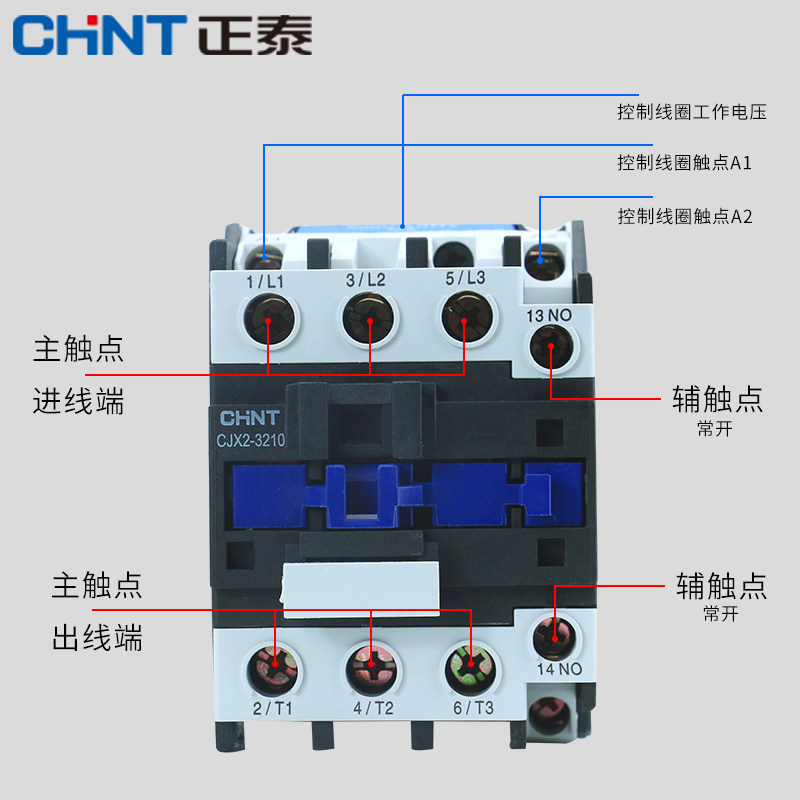 CHNT 正泰

控制线圈工作电压

控制线圈触点A1

控制线圈触点A2

1/L1 3/L2 5/L3

13 NO

主触点
进线端

辅触点
常开

CHNT
CJX2-3210

主触点
出线端

辅触点
常开

14 NO

2/T1 4/T2 6/T3