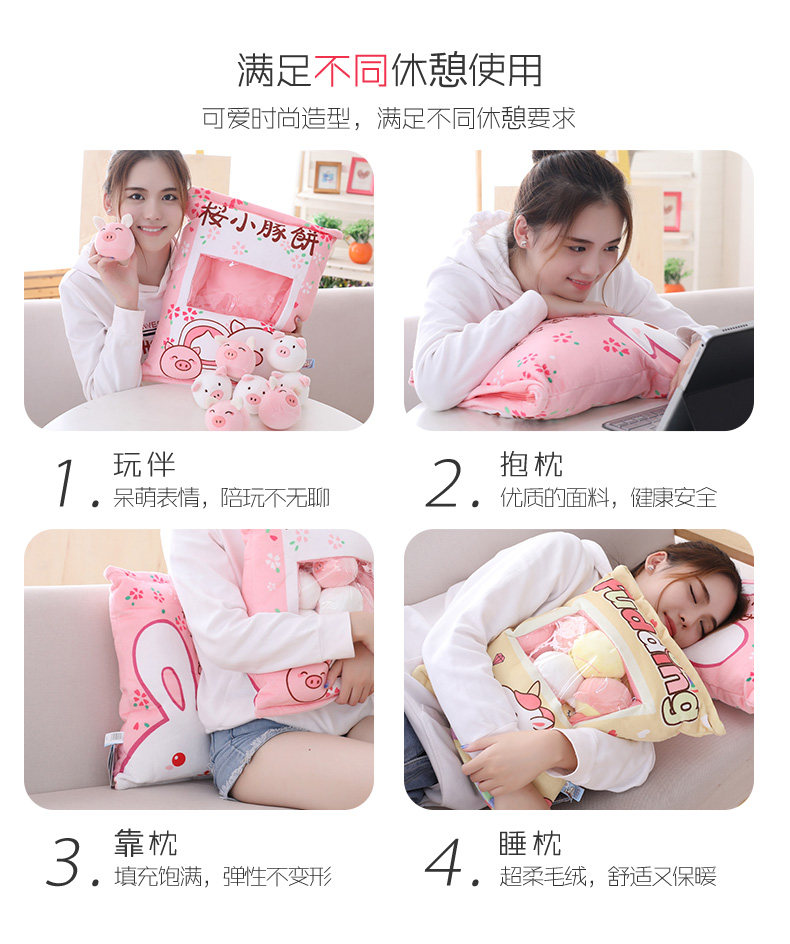 满足不同休憩使用

可爱时尚造型，满足不同休憩要求

桜小豚餅

1. 玩伴
呆萌表情，陪玩不无聊

2. 抱枕
优质的面料，健康安全

Pudding

3. 靠枕
填充饱满，弹性不变形

4. 睡枕
超柔毛绒，舒适又保暖