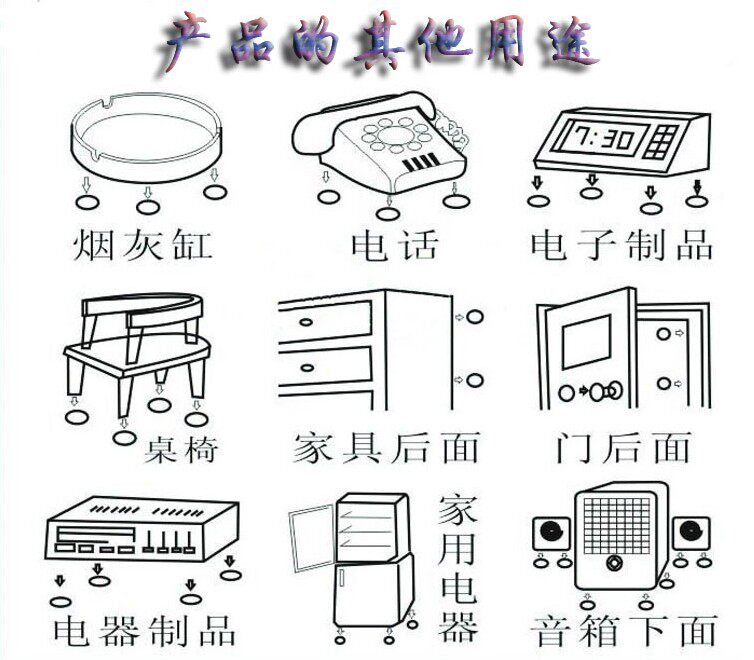 产品的其他用途

7:30

烟灰缸

电话

电子制品

桌椅

家具后面

门后面

电器制品

家用电器

音箱下面