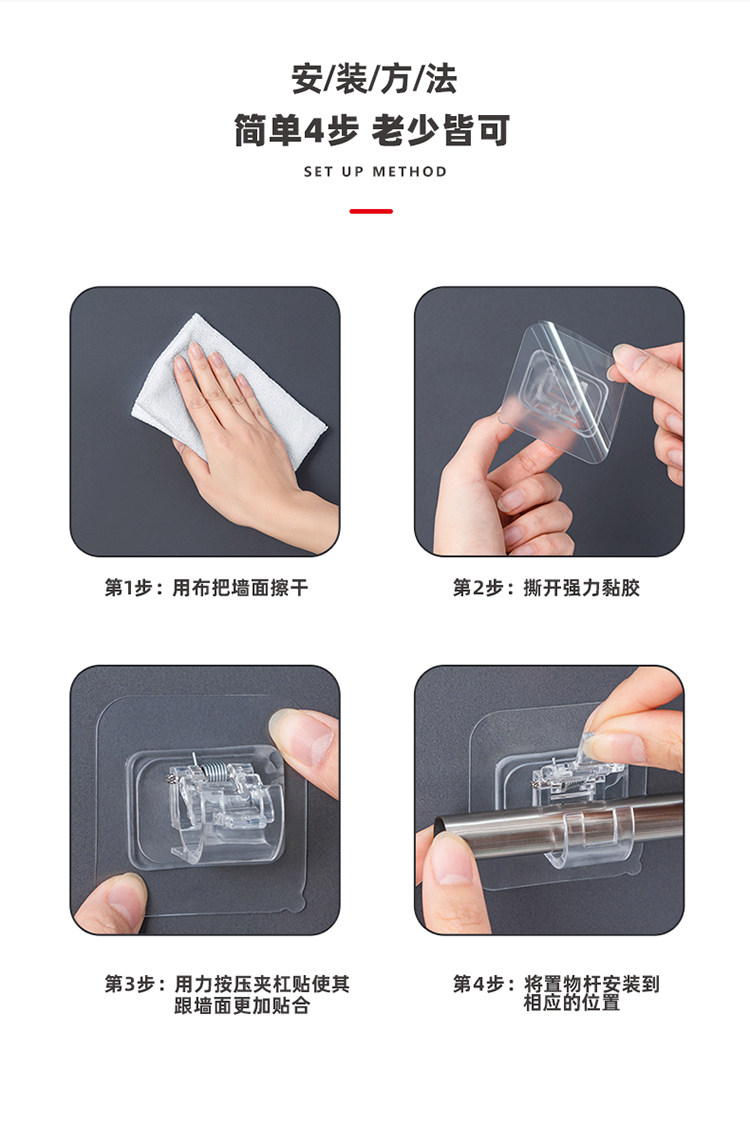 安/装/方/法

简单4步 老少皆可

SET UP METHOD

第1步：用布把墙面擦干

第2步：撕开强力黏胶

第3步：用力按压夹杠贴使其跟墙面更加贴合

第4步：将置物杆安装到相应的位置