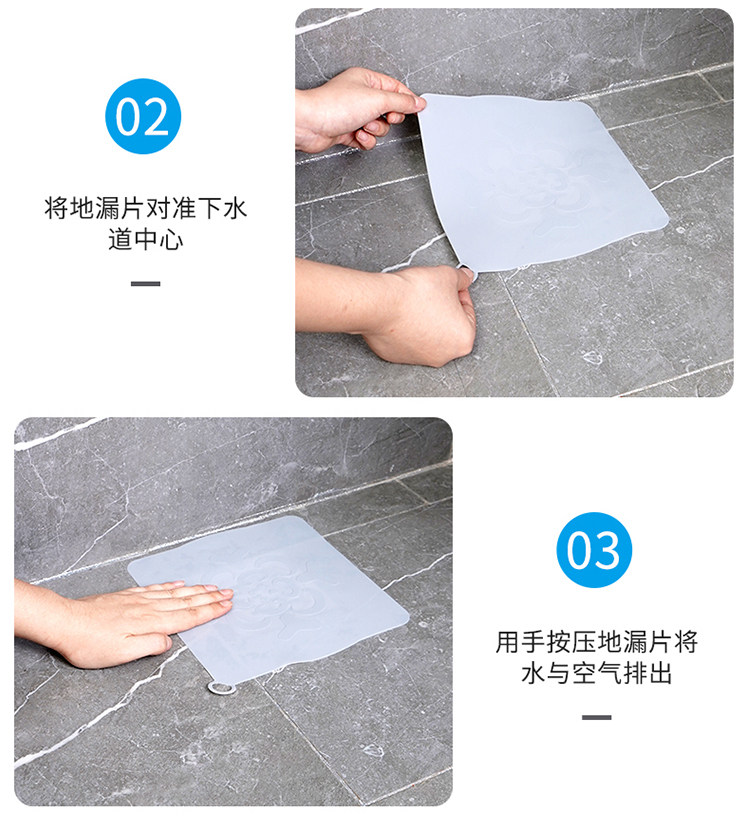 02

将地漏片对准下水道中心

03

用手按压地漏片将水与空气排出