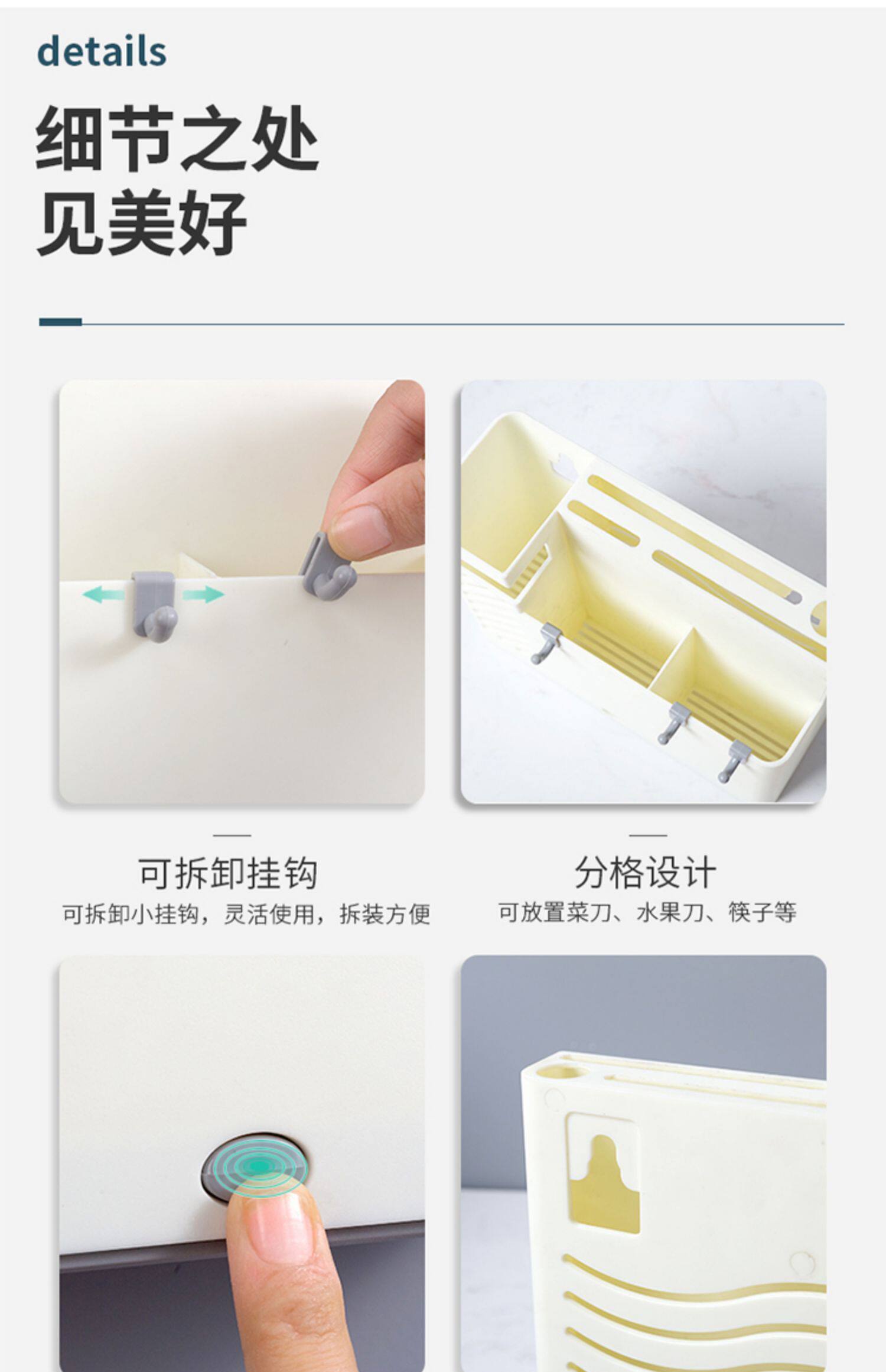 details

细节之处
见美好

可拆卸挂钩
可拆卸小挂钩，灵活使用，拆装方便

分格设计
可放置菜刀、水果刀、筷子等